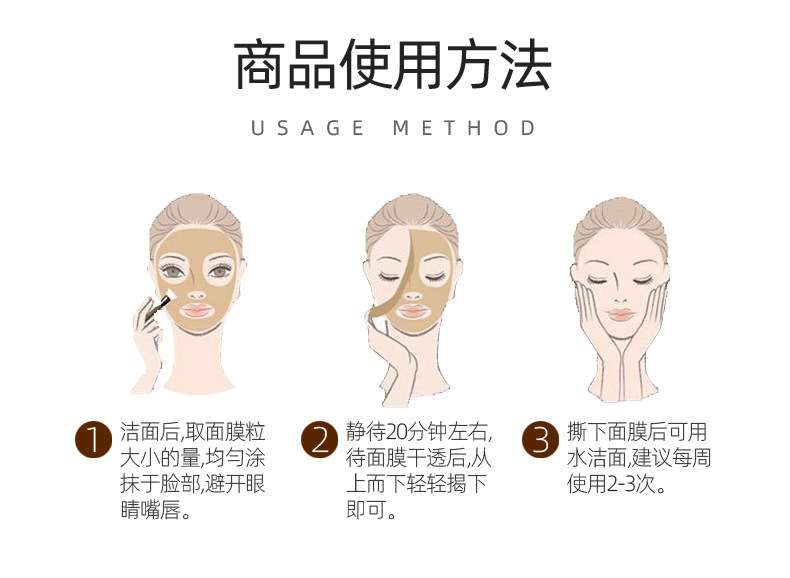 商品使用方法

USAGE METHOD

1 洁面后,取面膜粒大小的量,均匀涂抹于脸部,避开眼睛嘴唇。

2 静待20分钟左右,待面膜干透后,从上而下轻轻揭下即可。

3 撕下面膜后可用水洁面,建议每周使用2-3次。