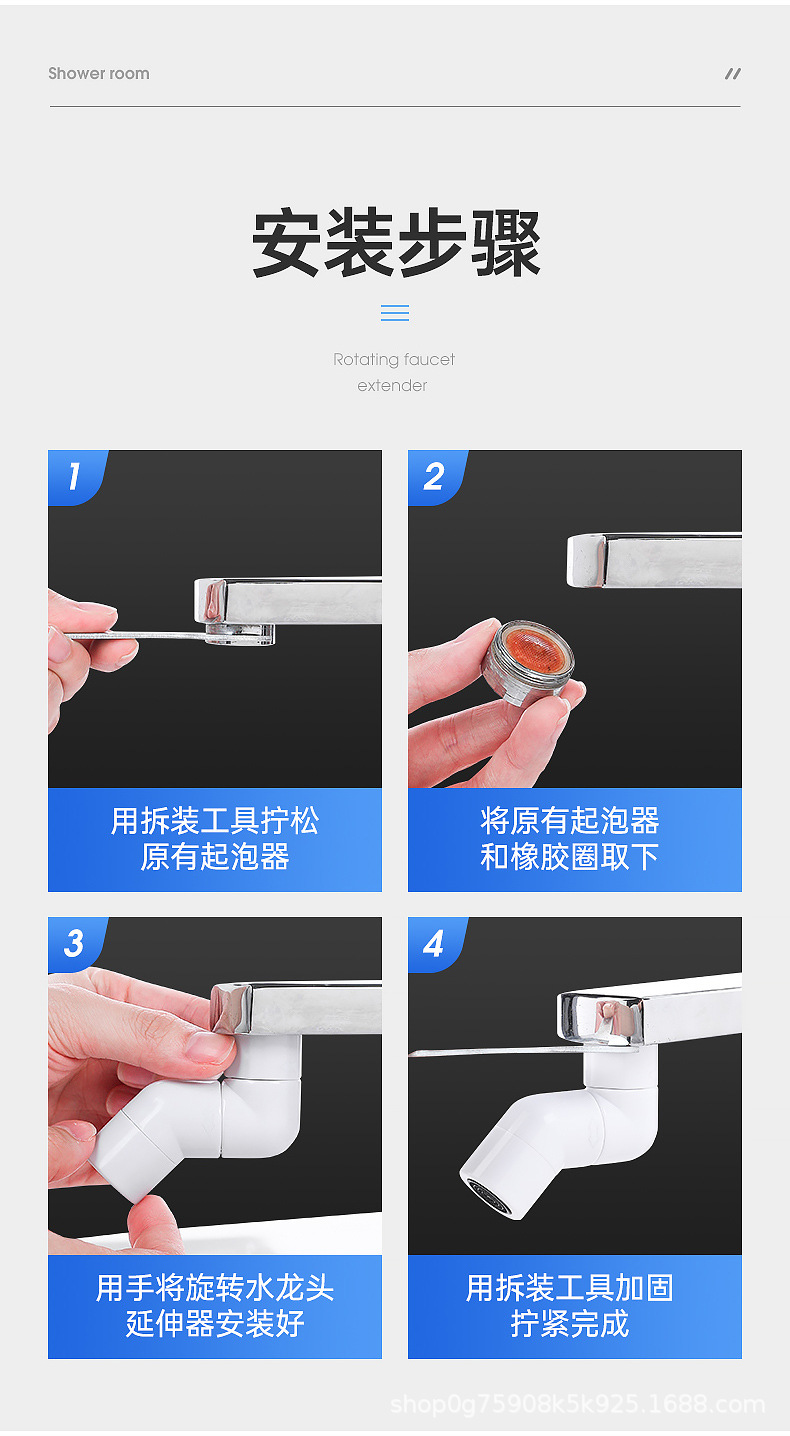 Shower room //

安装步骤

Rotating faucet extender

1

用拆装工具拧松原有起泡器

2

将原有起泡器和橡胶圈取下

3

用手将旋转水龙头延伸器安装好

4

用拆装工具加固拧紧完成

shop0g75908k5k925.1688.com