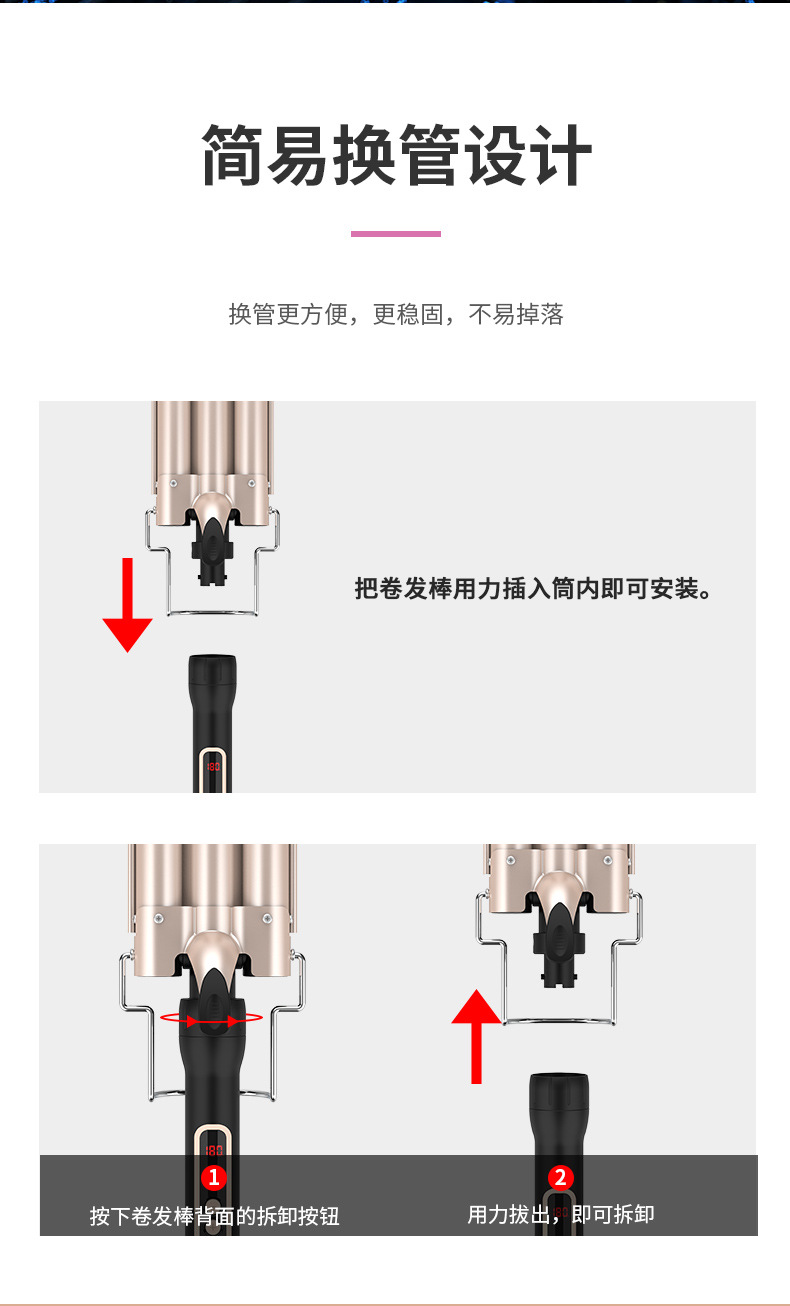 简易换管设计

换管更方便，更稳固，不易掉落

把卷发棒用力插入筒内即可安装。

180

180

1
按下卷发棒背面的拆卸按钮

2
用力拔出，即可拆卸