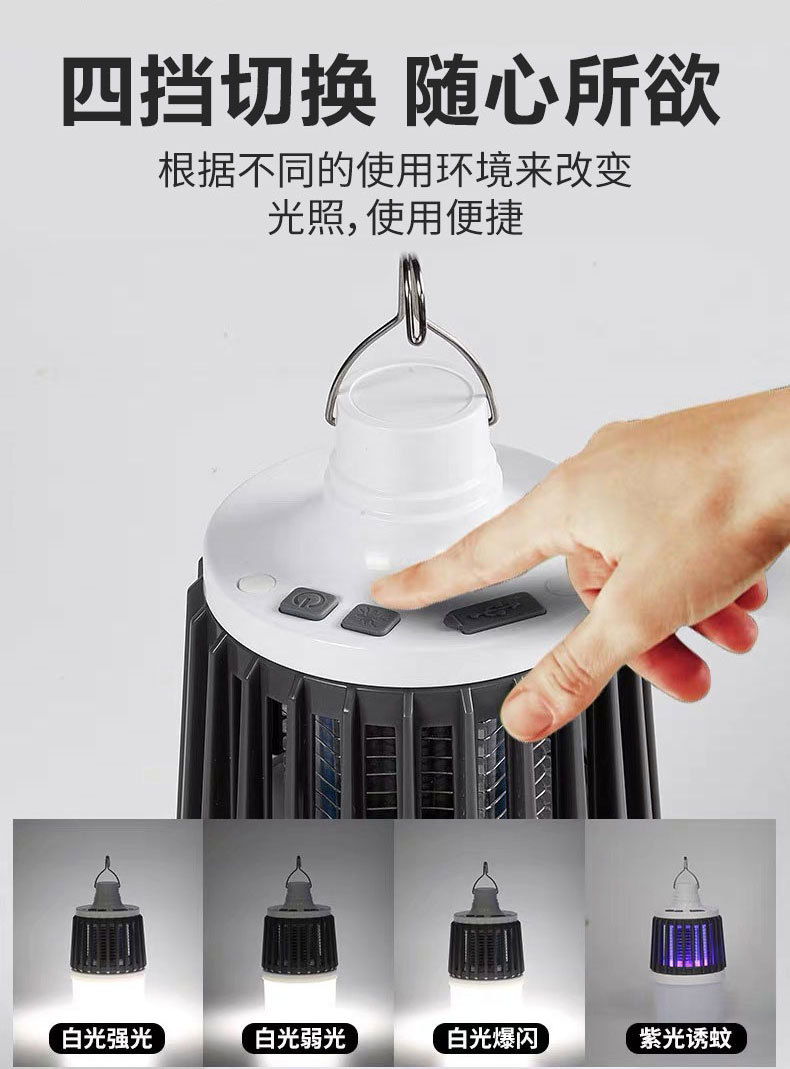 四挡切换 随心所欲

根据不同的使用环境来改变光照,使用便捷

白光强光

白光弱光

白光爆闪

紫光诱蚊