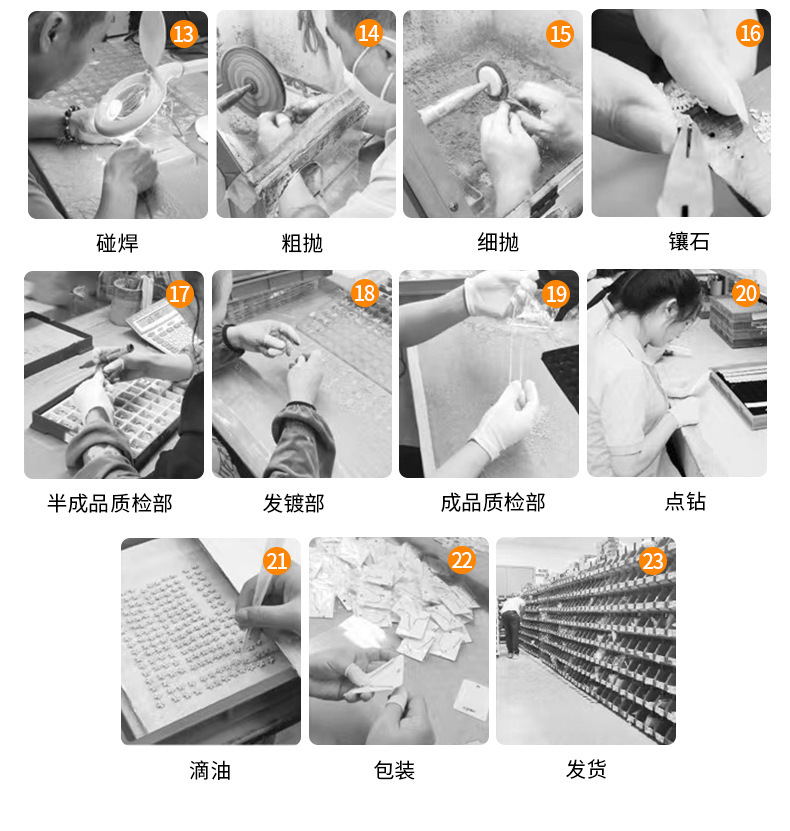 13
碰焊

14
粗抛

15
细抛

16
镶石

17
半成品质检部

18
发镀部

19
成品质检部

20
点钻

21
滴油

22
包装

23
发货