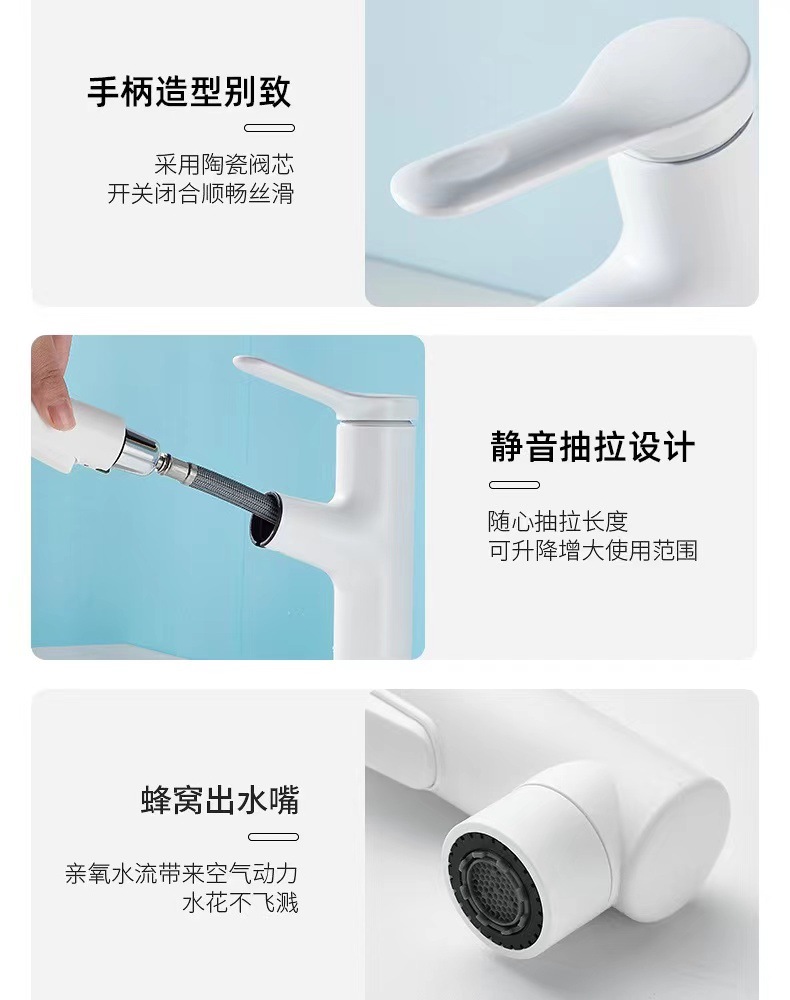 手柄造型别致

采用陶瓷阀芯
开关闭合顺畅丝滑

静音抽拉设计

随心抽拉长度
可升降增大使用范围

蜂窝出水嘴

亲氧水流带来空气动力
水花不飞溅