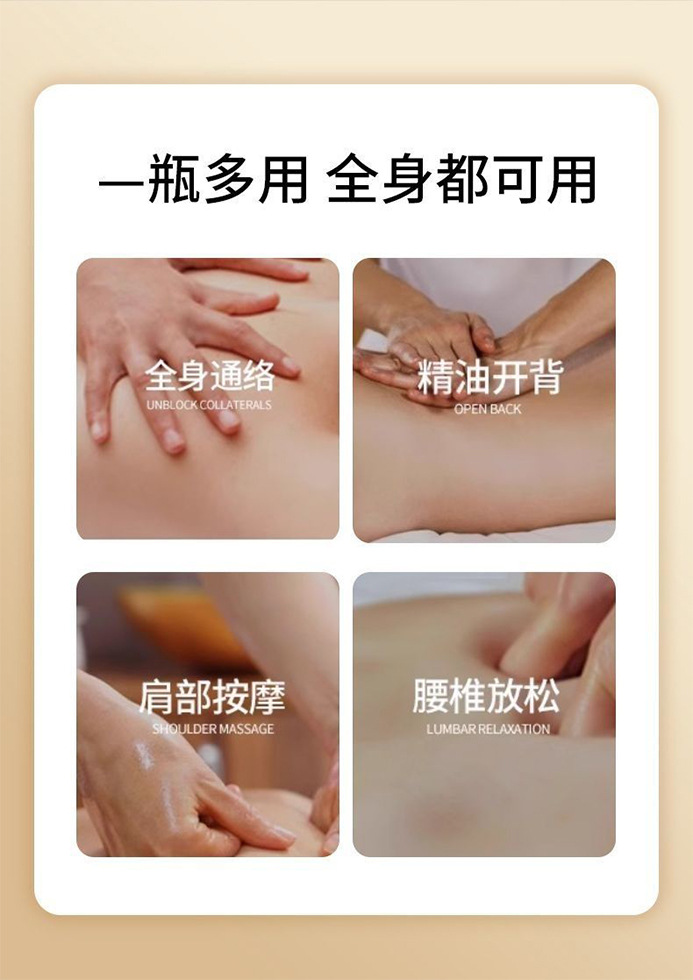 一瓶多用 全身都可用

全身通络
UNBLOCK COLLATERALS

精油开背
OPEN BACK

肩部按摩
SHOULDER MASSAGE

腰椎放松
LUMBAR RELAXATION