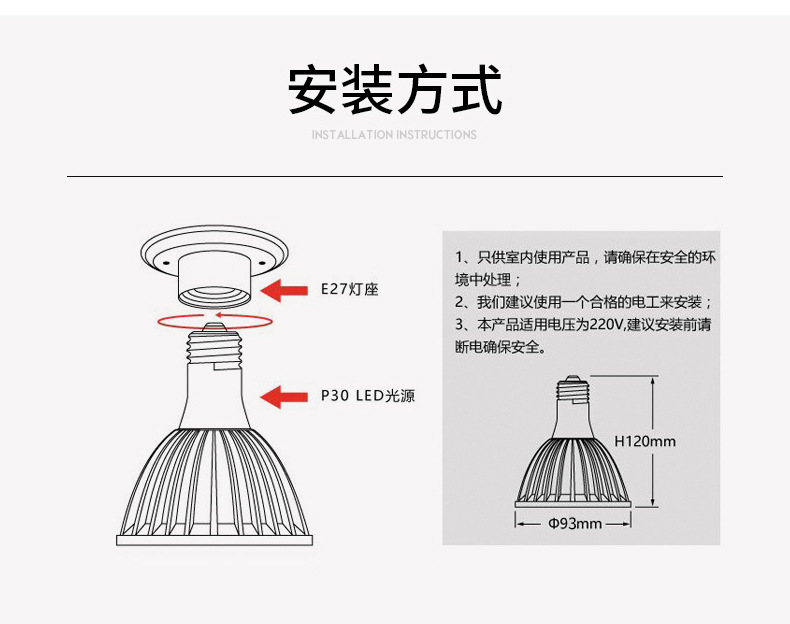 安装方式

INSTALLATION INSTRUCTIONS

E27灯座

P30 LED光源

1、只供室内使用产品，请确保在安全的环境中处理；
2、我们建议使用一个合格的电工来安装；
3、本产品适用电压为220V,建议安装前请断电确保安全。

H120mm

Φ93mm