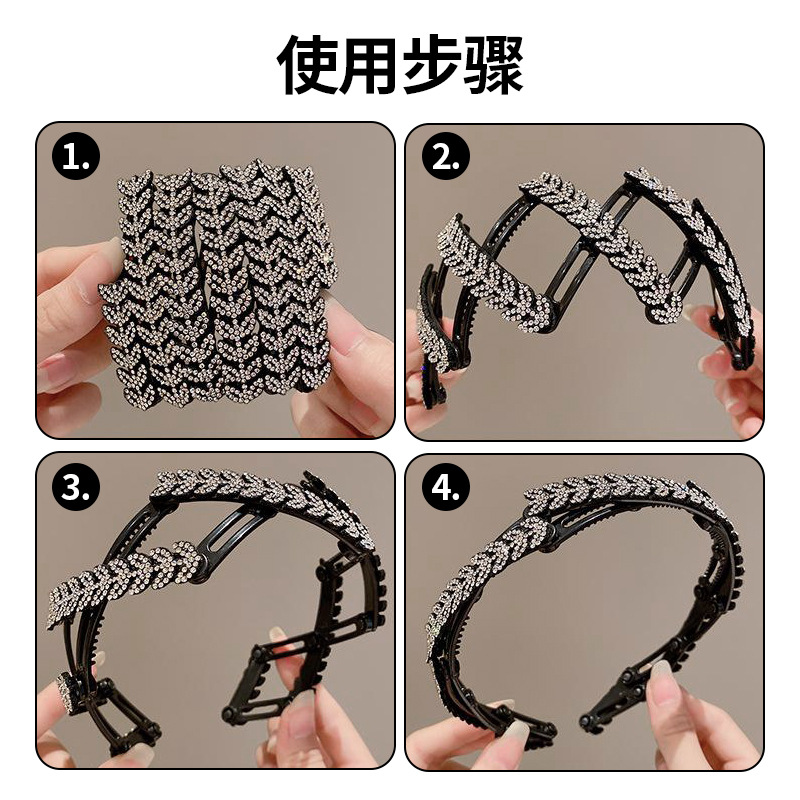 使用步骤

1.

2.

3.

4.