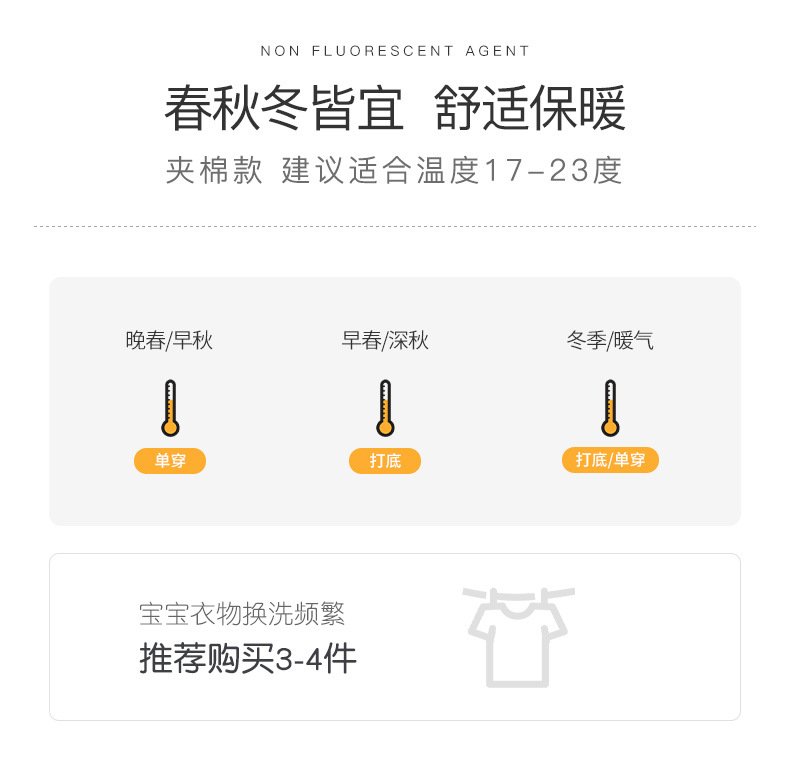 NON FLUORESCENT AGENT

春秋冬皆宜 舒适保暖

夹棉款 建议适合温度17-23度

晚春/早秋

单穿

早春/深秋

打底

冬季/暖气

打底/单穿

宝宝衣物换洗频繁

推荐购买3-4件