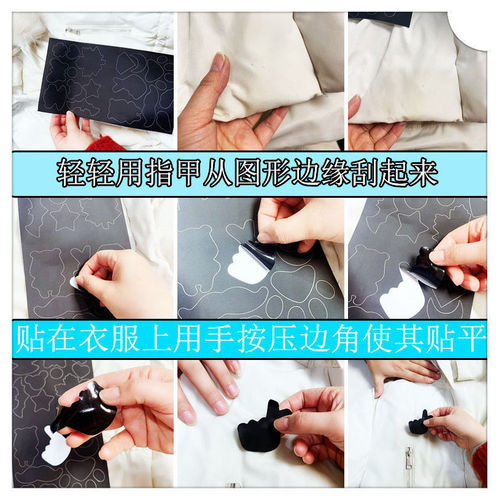 轻轻用指甲从图形边缘刮起来

贴在衣服上用手按压边角使其贴平