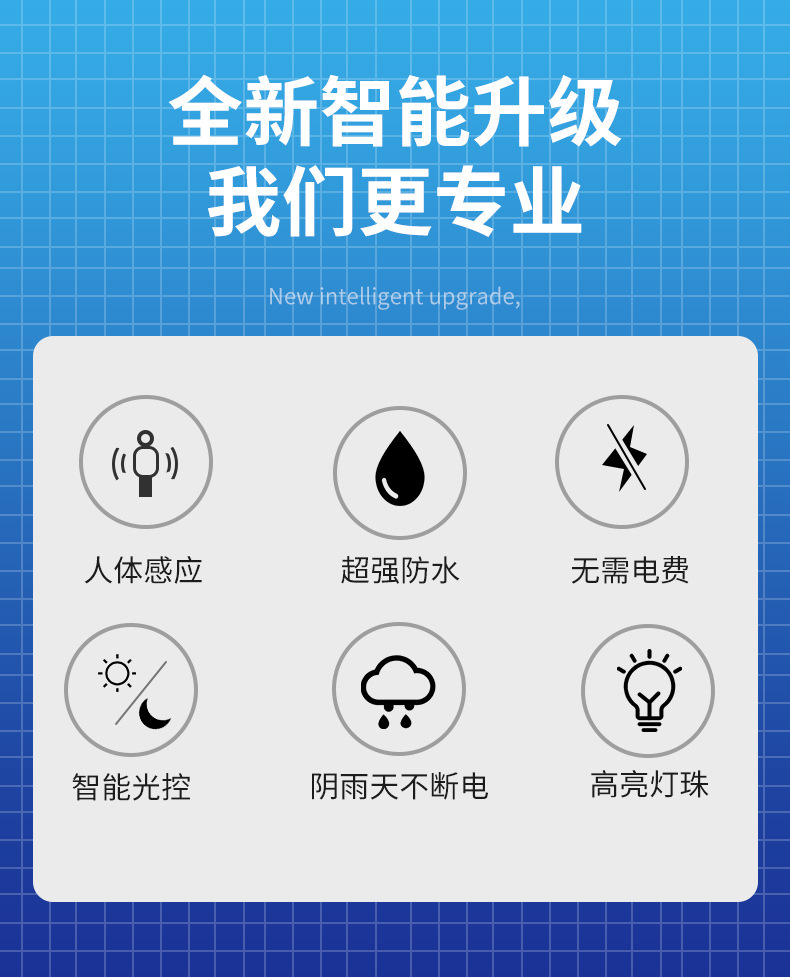 全新智能升级
我们更专业

New intelligent upgrade,

人体感应

超强防水

无需电费

智能光控

阴雨天不断电

高亮灯珠