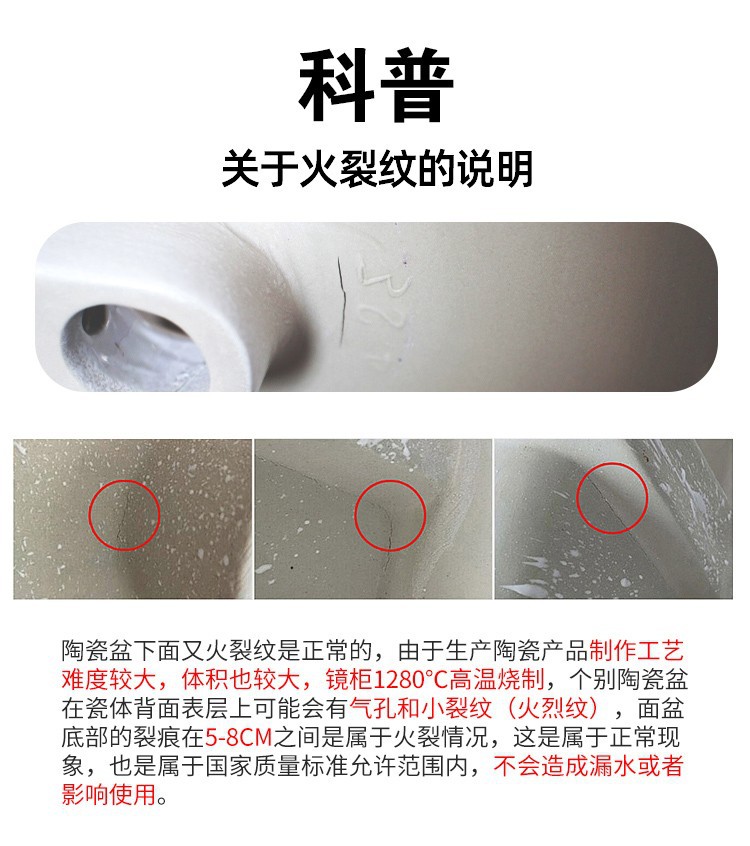 科普

关于火裂纹的说明

陶瓷盆下面又火裂纹是正常的，由于生产陶瓷产品制作工艺难度较大，体积也较大，镜柜1280°C高温烧制，个别陶瓷盆在瓷体背面表层上可能会有气孔和小裂纹（火烈纹），面盆底部的裂痕在5-8CM之间是属于火裂情况，这是属于正常现象，也是属于国家质量标准允许范围内，不会造成漏水或者影响使用。