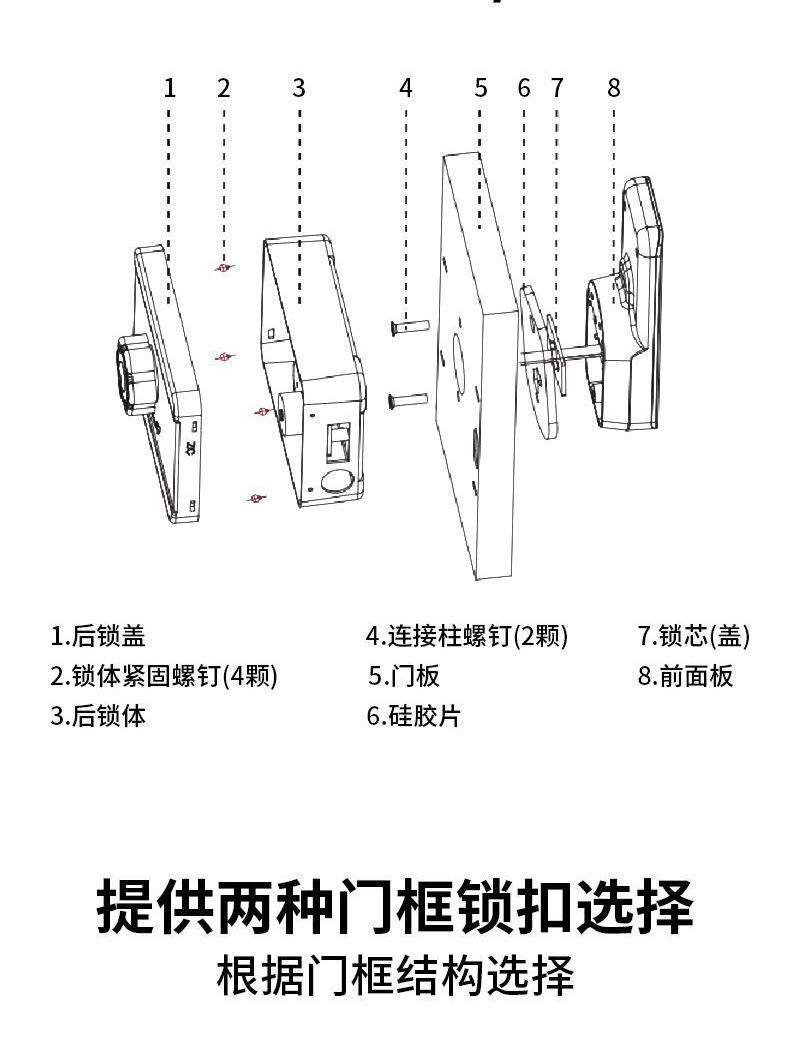 1 2 3 4 5 6 7 8

1.后锁盖
2.锁体紧固螺钉(4颗)
3.后锁体

4.连接柱螺钉(2颗)
5.门板
6.硅胶片

7.锁芯(盖)
8.前面板

提供两种门框锁扣选择
根据门框结构选择