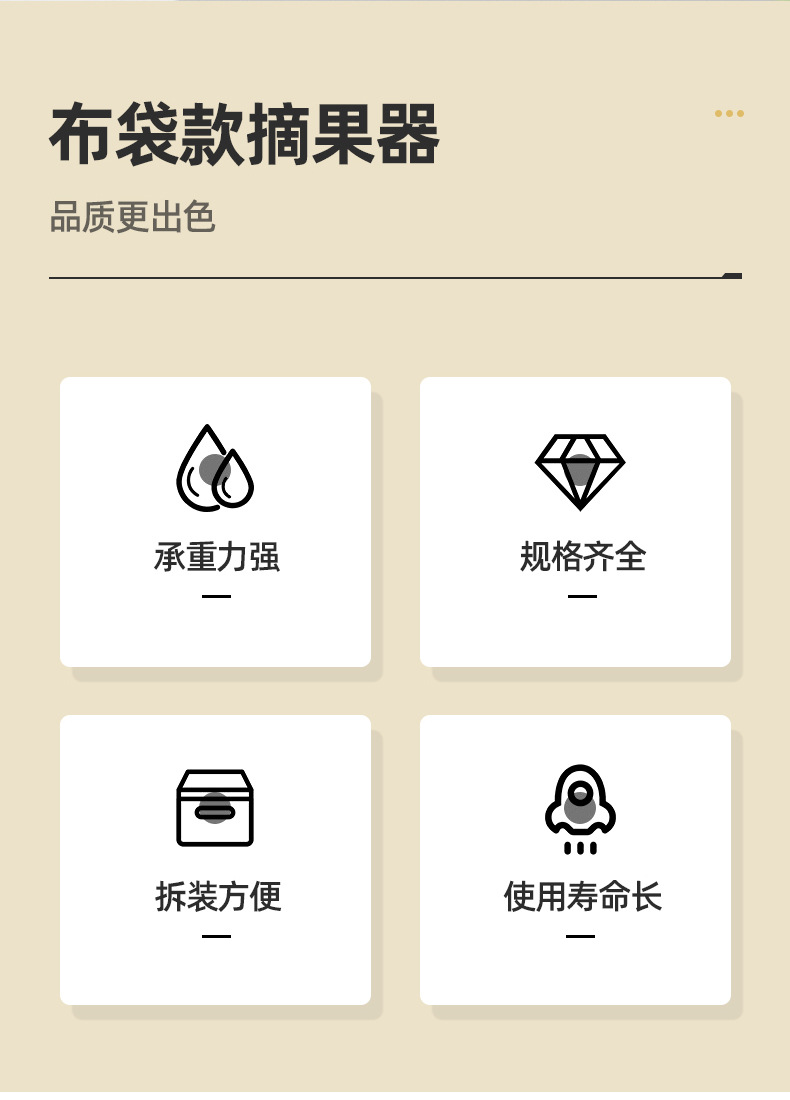 布袋款摘果器

品质更出色

承重力强

规格齐全

拆装方便

使用寿命长