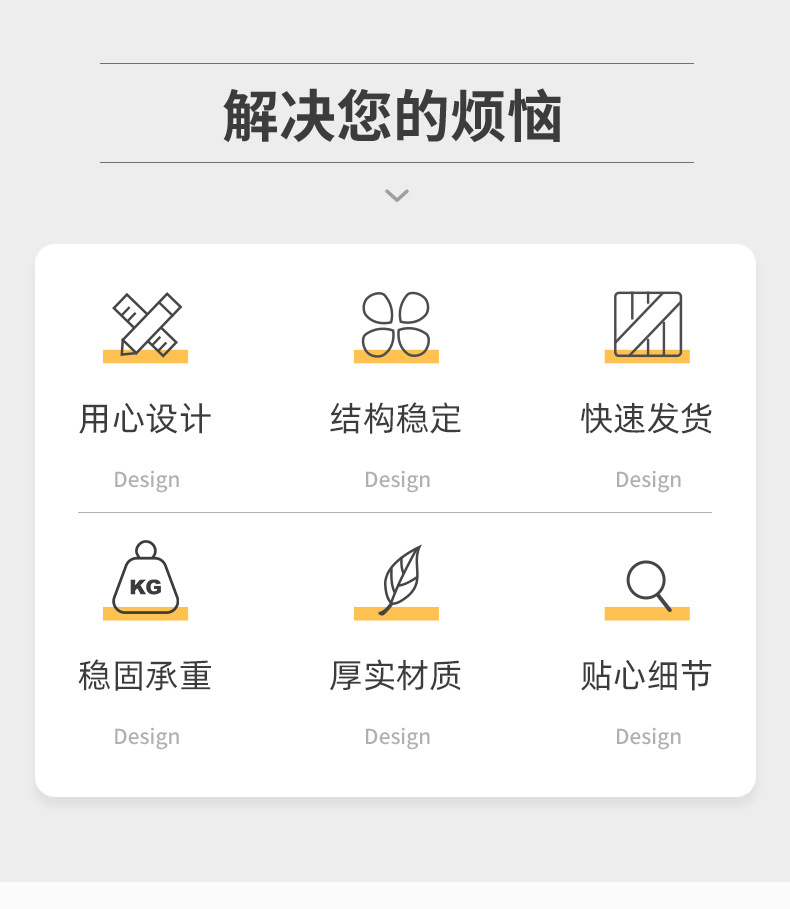 解决您的烦恼

用心设计

Design

结构稳定

Design

快速发货

Design

KG

稳固承重

Design

厚实材质

Design

贴心细节

Design