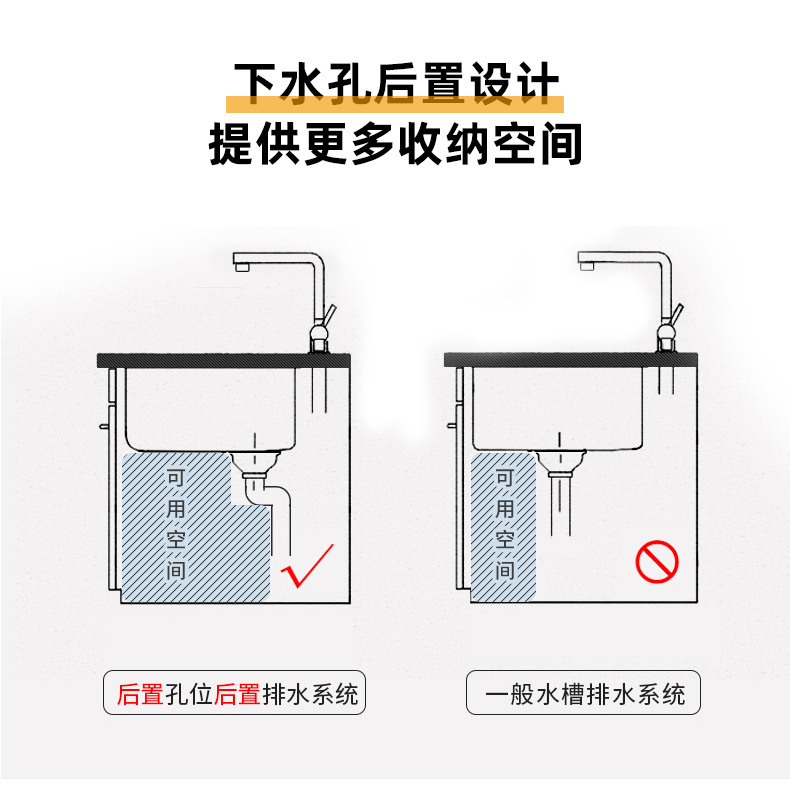 下水孔后置设计
提供更多收纳空间

可用空间

可用空间

后置孔位后置排水系统

一般水槽排水系统