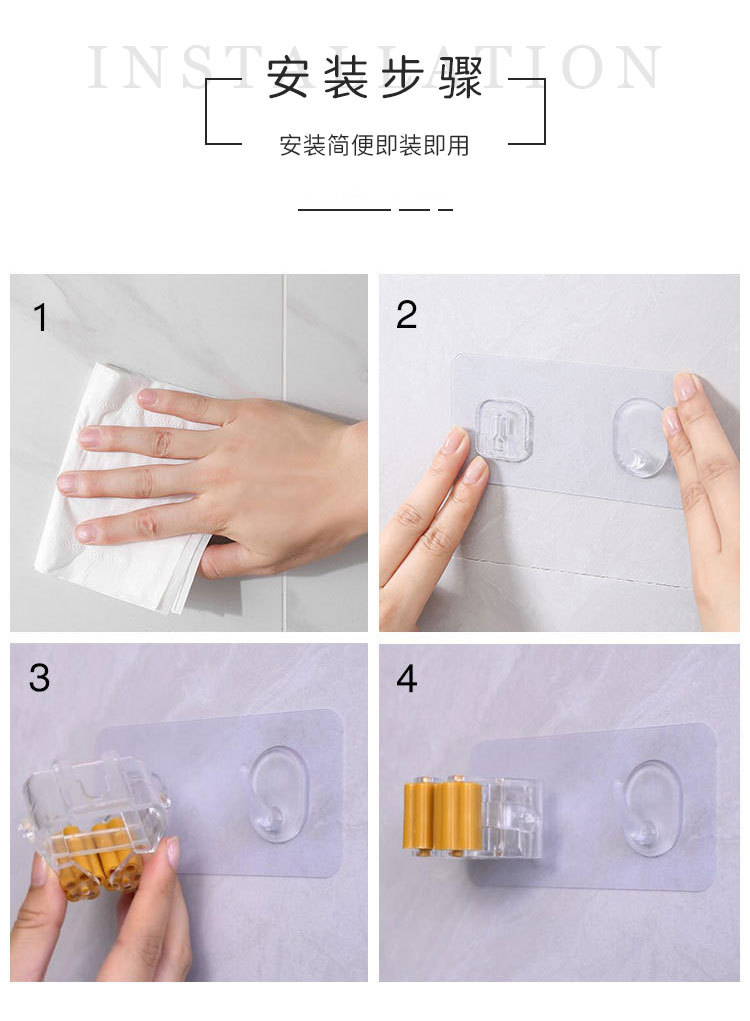 INSTALLATION
安装步骤
安装简便即装即用

1

2

3

4