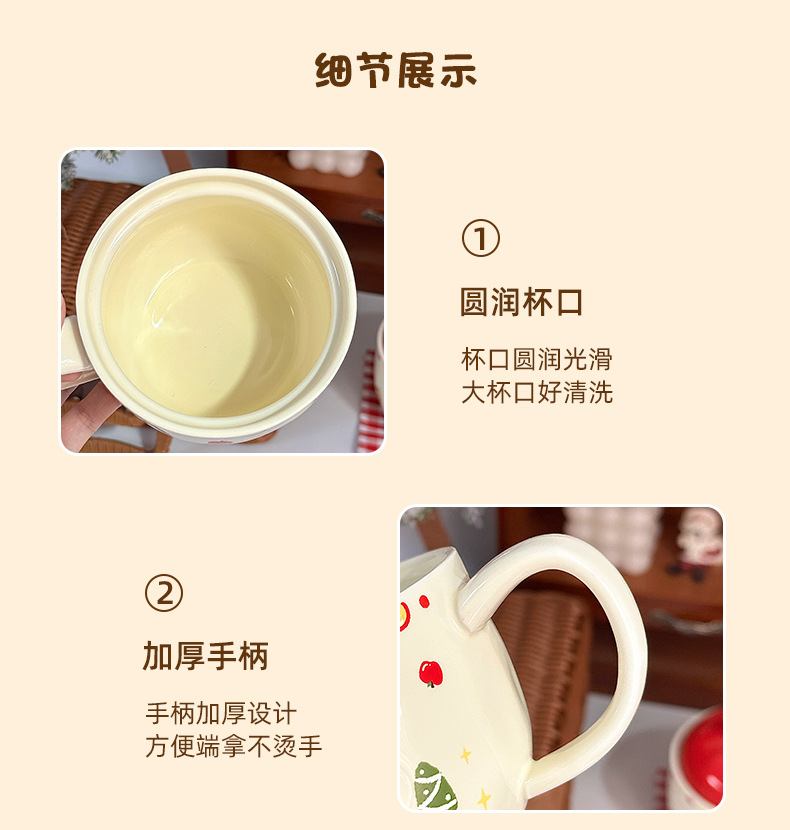 细节展示

①

圆润杯口

杯口圆润光滑
大杯口好清洗

②

加厚手柄

手柄加厚设计
方便端拿不烫手