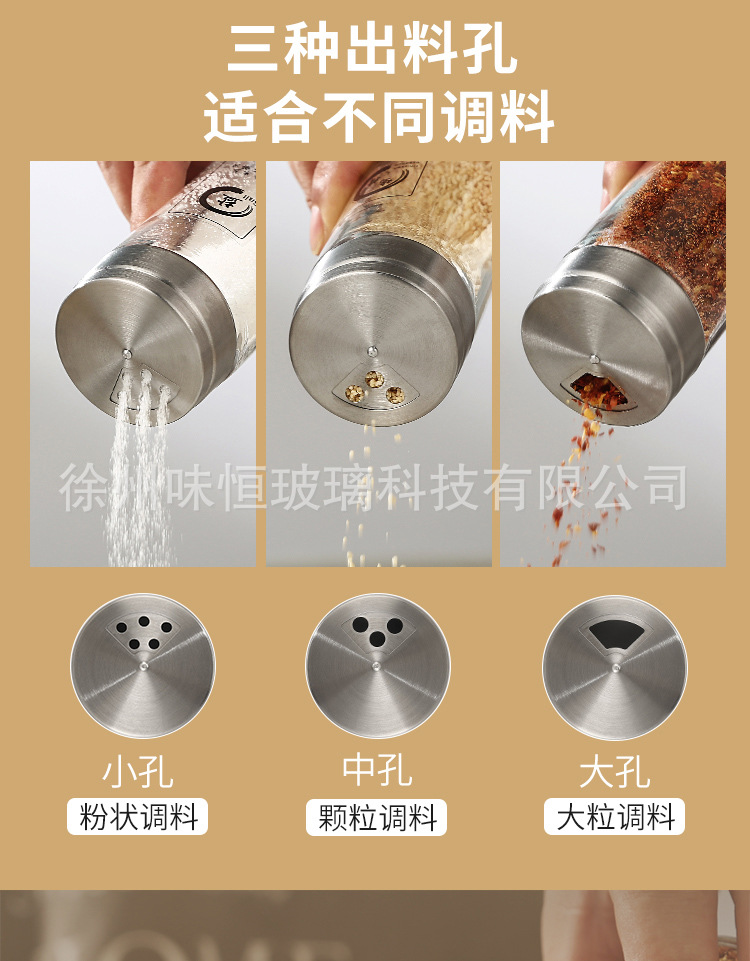 三种出料孔
适合不同调料

徐州味恒玻璃科技有限公司

小孔
粉状调料

中孔
颗粒调料

大孔
大粒调料