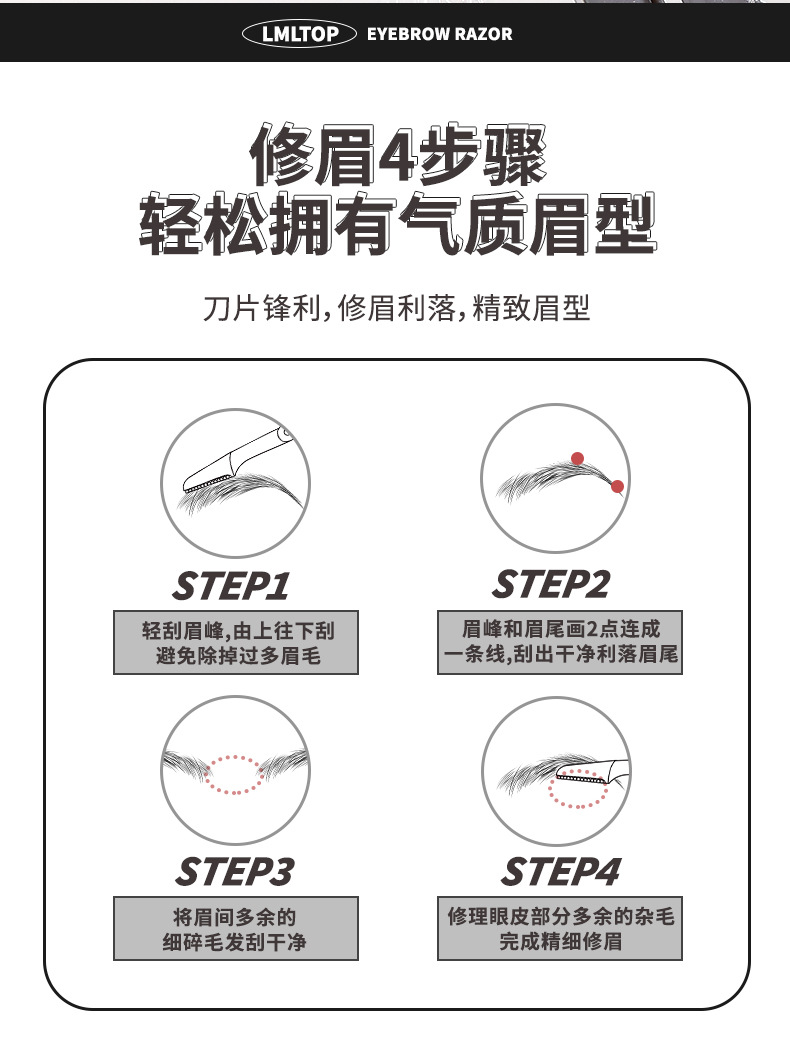 LMLTOP EYEBROW RAZOR

修眉4步骤
轻松拥有气质眉型

刀片锋利,修眉利落,精致眉型

STEP1
轻刮眉峰,由上往下刮
避免除掉过多眉毛

STEP2
眉峰和眉尾画2点连成
一条线,刮出干净利落眉尾

STEP3
将眉间多余的
细碎毛发刮干净

STEP4
修理眼皮部分多余的杂毛
完成精细修眉