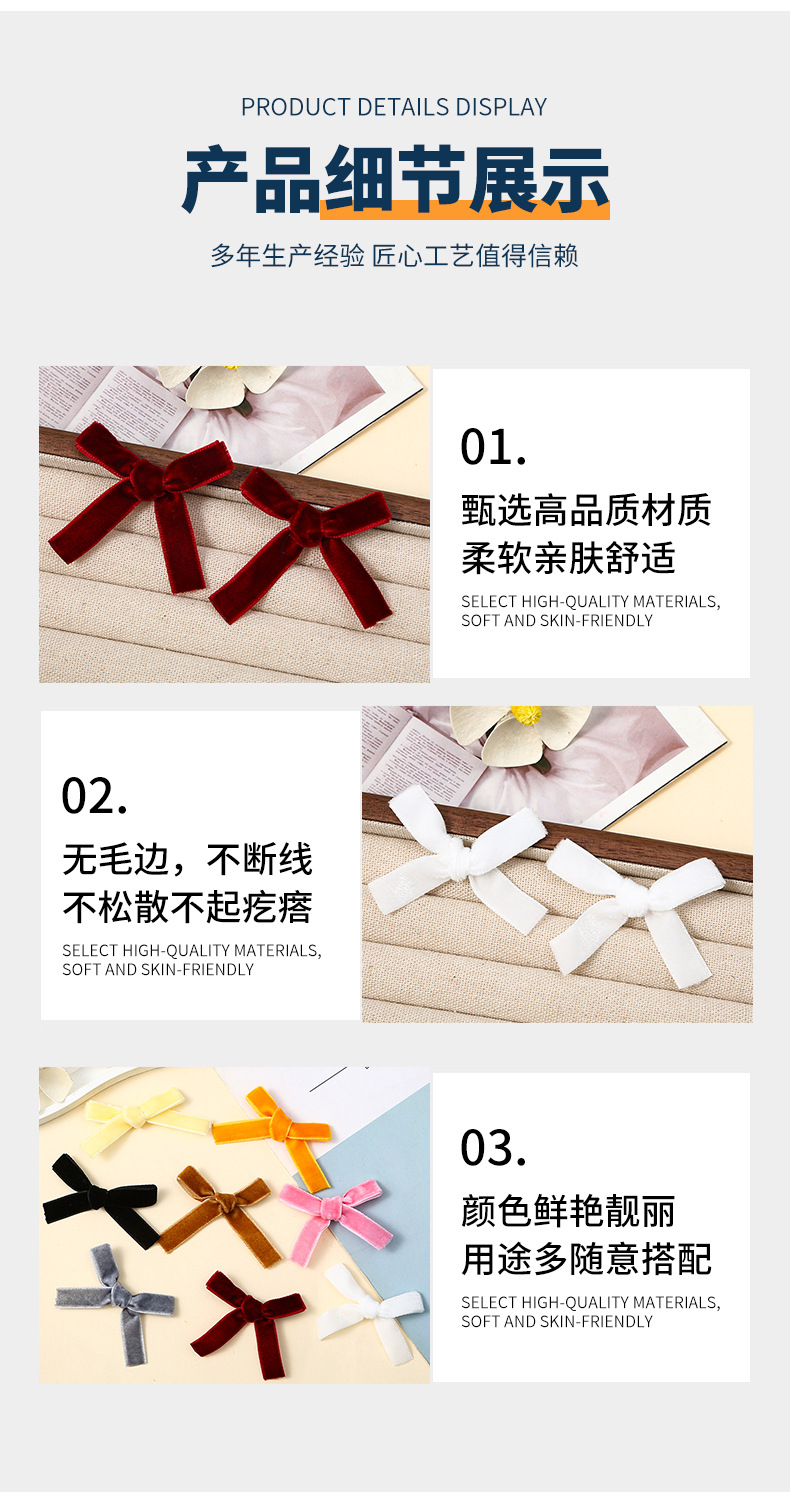 PRODUCT DETAILS DISPLAY

产品细节展示

多年生产经验 匠心工艺值得信赖

01.

甄选高品质材质
柔软亲肤舒适

SELECT HIGH-QUALITY MATERIALS, SOFT AND SKIN-FRIENDLY

02.

无毛边，不断线
不松散不起疙瘩

SELECT HIGH-QUALITY MATERIALS, SOFT AND SKIN-FRIENDLY

03.

颜色鲜艳靓丽
用途多随意搭配

SELECT HIGH-QUALITY MATERIALS, SOFT AND SKIN-FRIENDLY