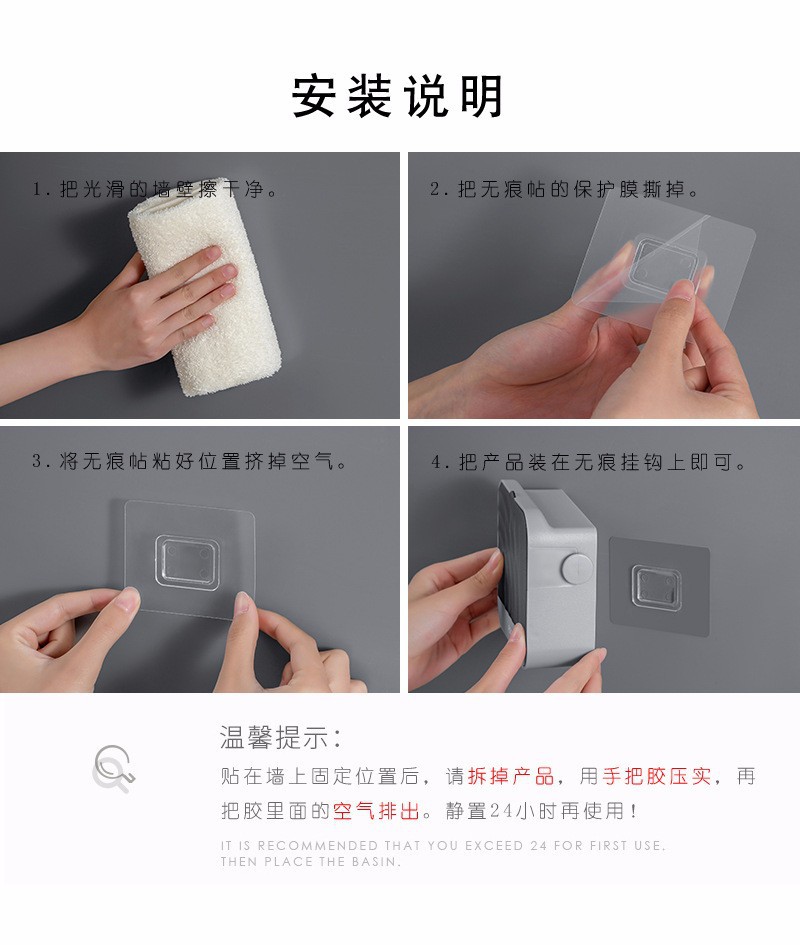 安装说明

1. 把光滑的墙壁擦干净。

2. 把无痕帖的保护膜撕掉。

3. 将无痕帖粘好位置挤掉空气。

4. 把产品装在无痕挂钩上即可。

温馨提示：

贴在墙上固定位置后，请拆掉产品，用手把胶压实，再把胶里面的空气排出。静置24小时再使用！

IT IS RECOMMENDED THAT YOU EXCEED 24 FOR FIRST USE. THEN PLACE THE BASIN.