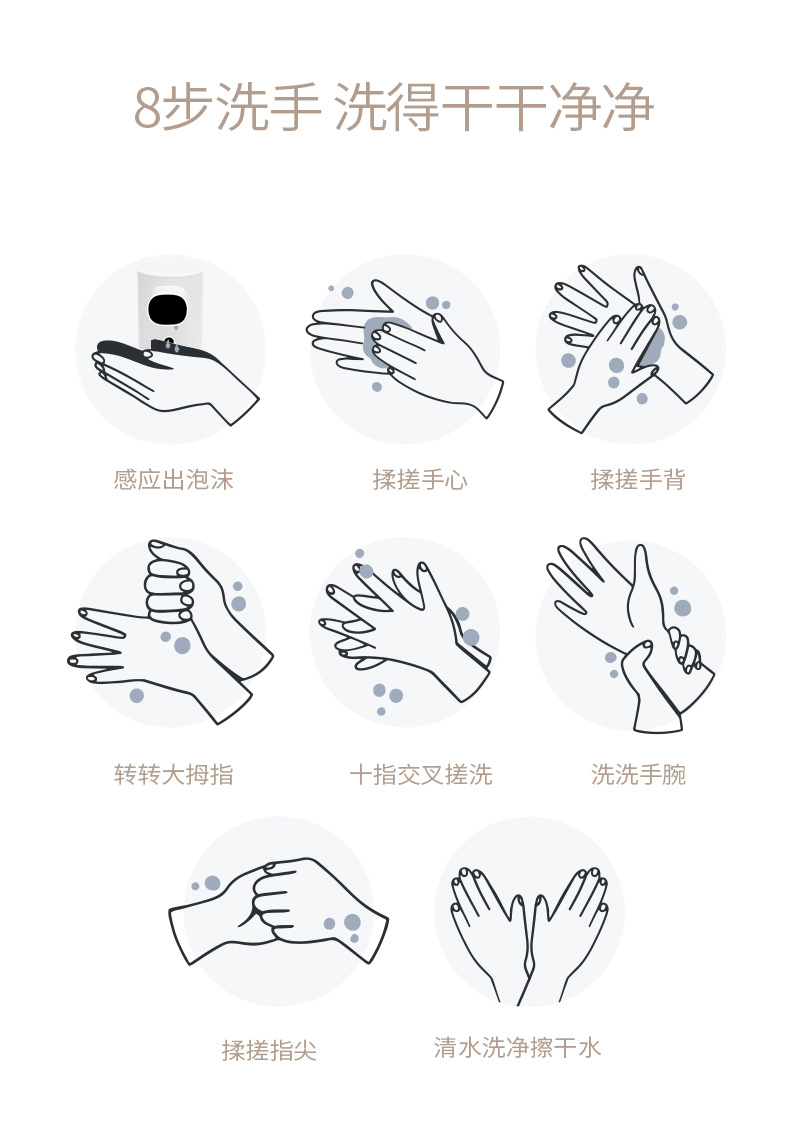 8步洗手 洗得干干净净

感应出泡沫

揉搓手心

揉搓手背

转转大拇指

十指交叉搓洗

洗洗手腕

揉搓指尖

清水洗净擦干水