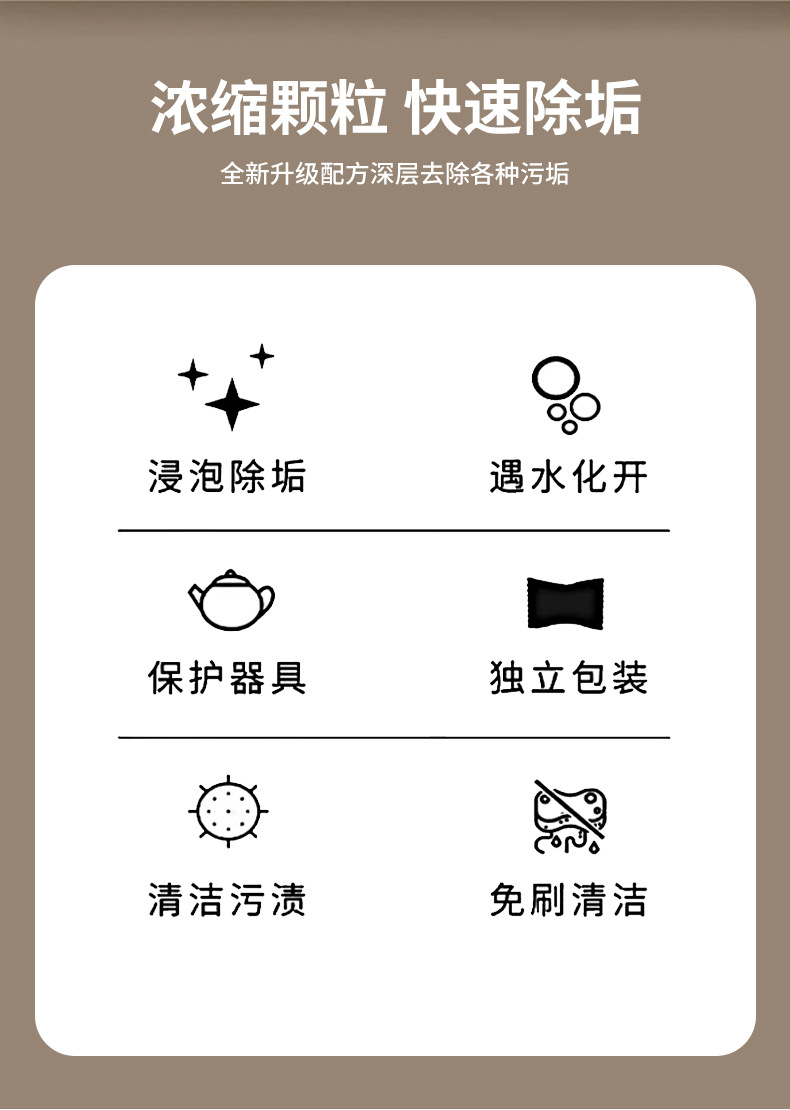 浓缩颗粒 快速除垢

全新升级配方深层去除各种污垢

浸泡除垢

遇水化开

保护器具

独立包装

清洁污渍

免刷清洁