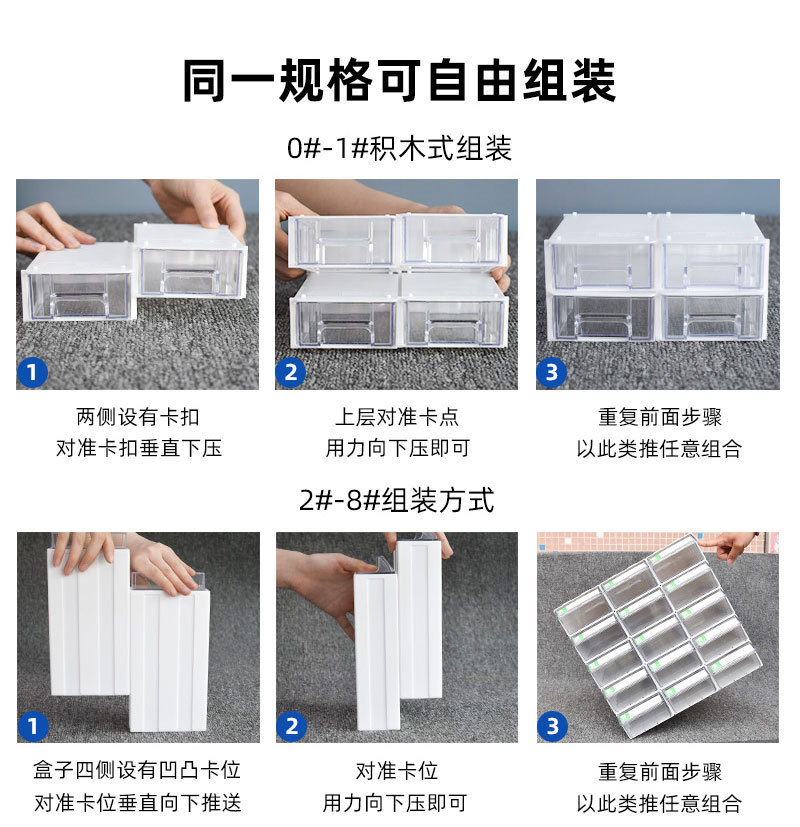 同一规格可自由组装

0#-1#积木式组装

1

两侧设有卡扣
对准卡扣垂直下压

2

上层对准卡点
用力向下压即可

3

重复前面步骤
以此类推任意组合

2#-8#组装方式

1

盒子四侧设有凹凸卡位
对准卡位垂直向下推送

2

对准卡位
用力向下压即可

3

重复前面步骤
以此类推任意组合