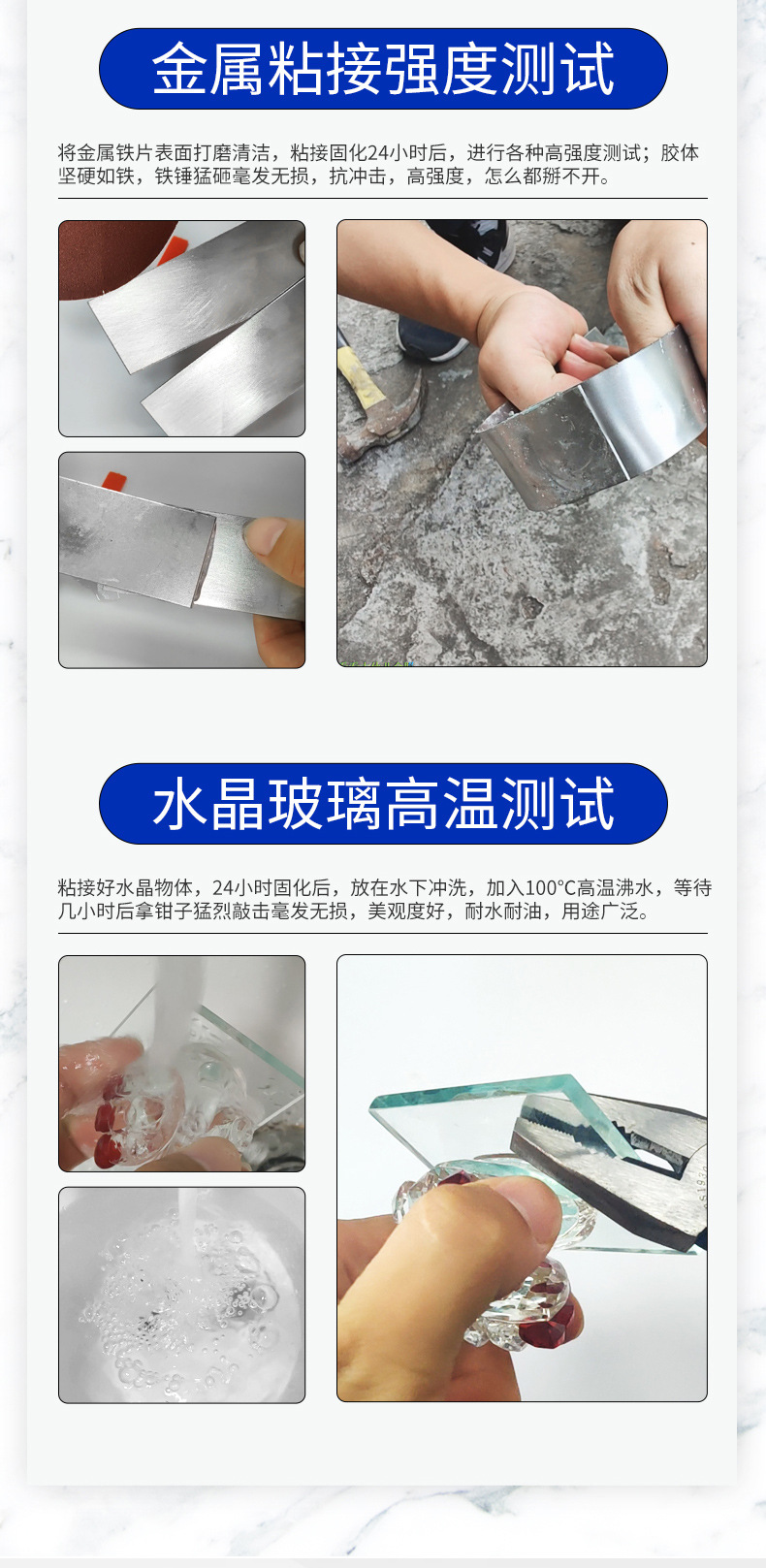 金属粘接强度测试

将金属铁片表面打磨清洁，粘接固化24小时后，进行各种高强度测试；胶体坚硬如铁，铁锤猛砸毫发无损，抗冲击，高强度，怎么都掰不开。

水晶玻璃高温测试

粘接好水晶物体，24小时固化后，放在水下冲洗，加入100°C高温沸水，等待几小时后拿钳子猛烈敲击毫发无损，美观度好，耐水耐油，用途广泛。