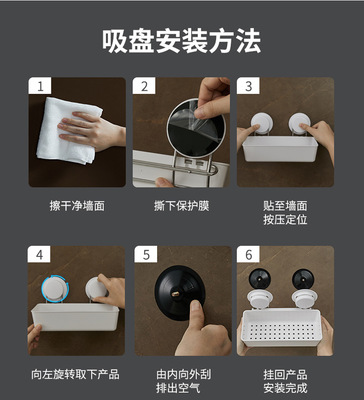 吸盘安装方法

1

擦干净墙面

2

撕下保护膜

3

贴至墙面
按压定位

4

向左旋转取下产品

5

由内向外刮
排出空气

6

挂回产品
安装完成