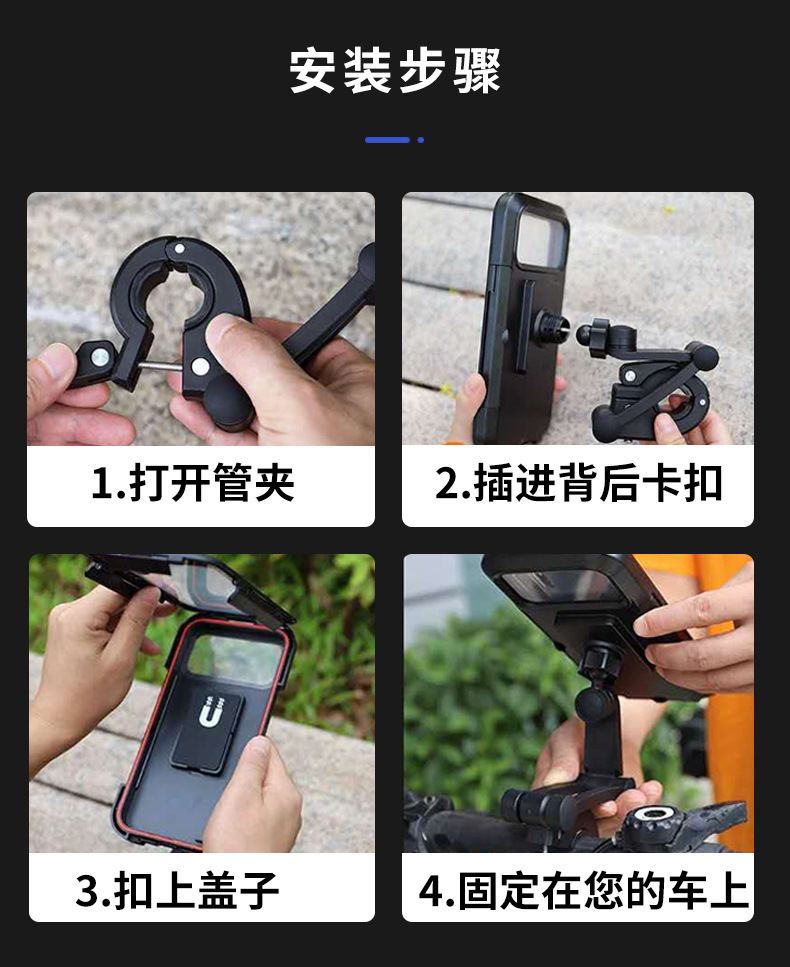 安装步骤

1.打开管夹

2.插进背后卡扣

3.扣上盖子

4.固定在您的车上