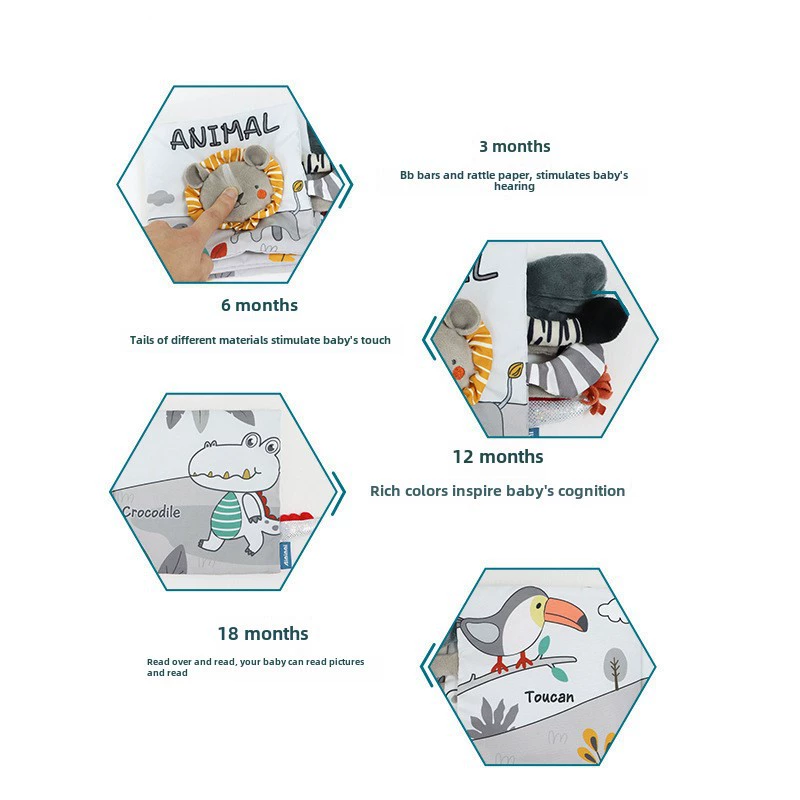 ANIMAL

3 months

Bb bars and rattle paper, stimulates baby's hearing

6 months

Tails of different materials stimulate baby's touch

Crocodile

12 months

Rich colors inspire baby's cognition

18 months

Read over and read, your baby can read pictures and read

Toucan