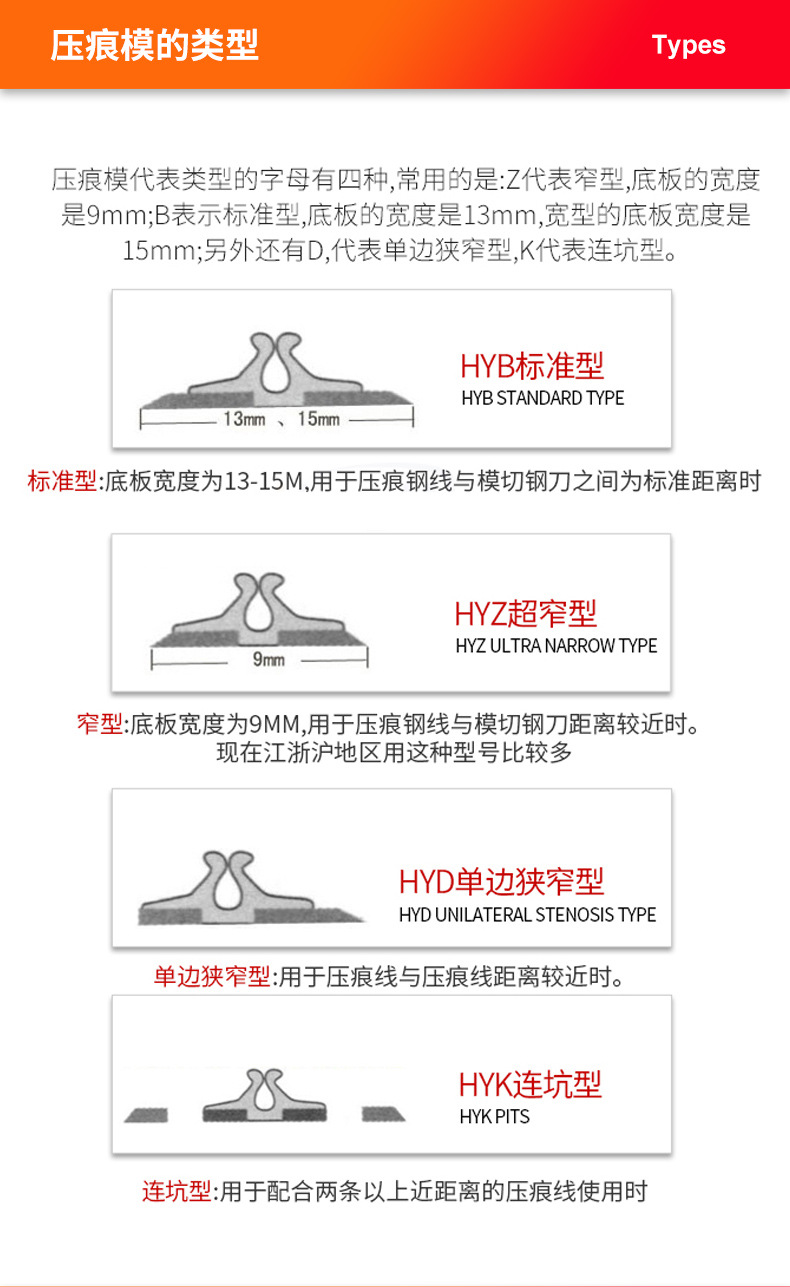 压痕模的类型

Types

压痕模代表类型的字母有四种,常用的是:Z代表窄型,底板的宽度是9mm;B表示标准型,底板的宽度是13mm,宽型的底板宽度是15mm;另外还有D,代表单边狭窄型,K代表连坑型。

13mm 、15mm

HYB标准型
HYB STANDARD TYPE

标准型:底板宽度为13-15M,用于压痕钢线与模切钢刀之间为标准距离时

9mm

HYZ超窄型
HYZ ULTRA NARROW TYPE

窄型:底板宽度为9MM,用于压痕钢线与模切钢刀距离较近时。现在江浙沪地区用这种型号比较多

HYD单边狭窄型
HYD UNILATERAL STENOSIS TYPE

单边狭窄型:用于压痕线与压痕线距离较近时。

HYK连坑型
HYK PITS

连坑型:用于配合两条以上近距离的压痕线使用时