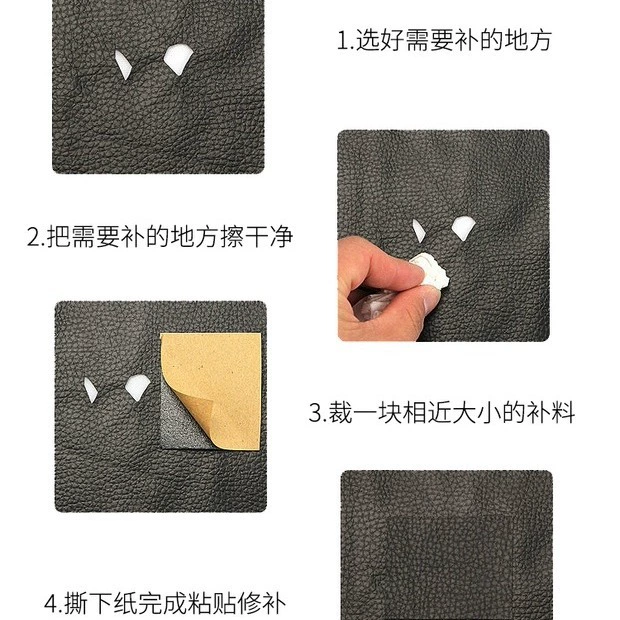 1.选好需要补的地方

2.把需要补的地方擦干净

3.裁一块相近大小的补料

4.撕下纸完成粘贴修补