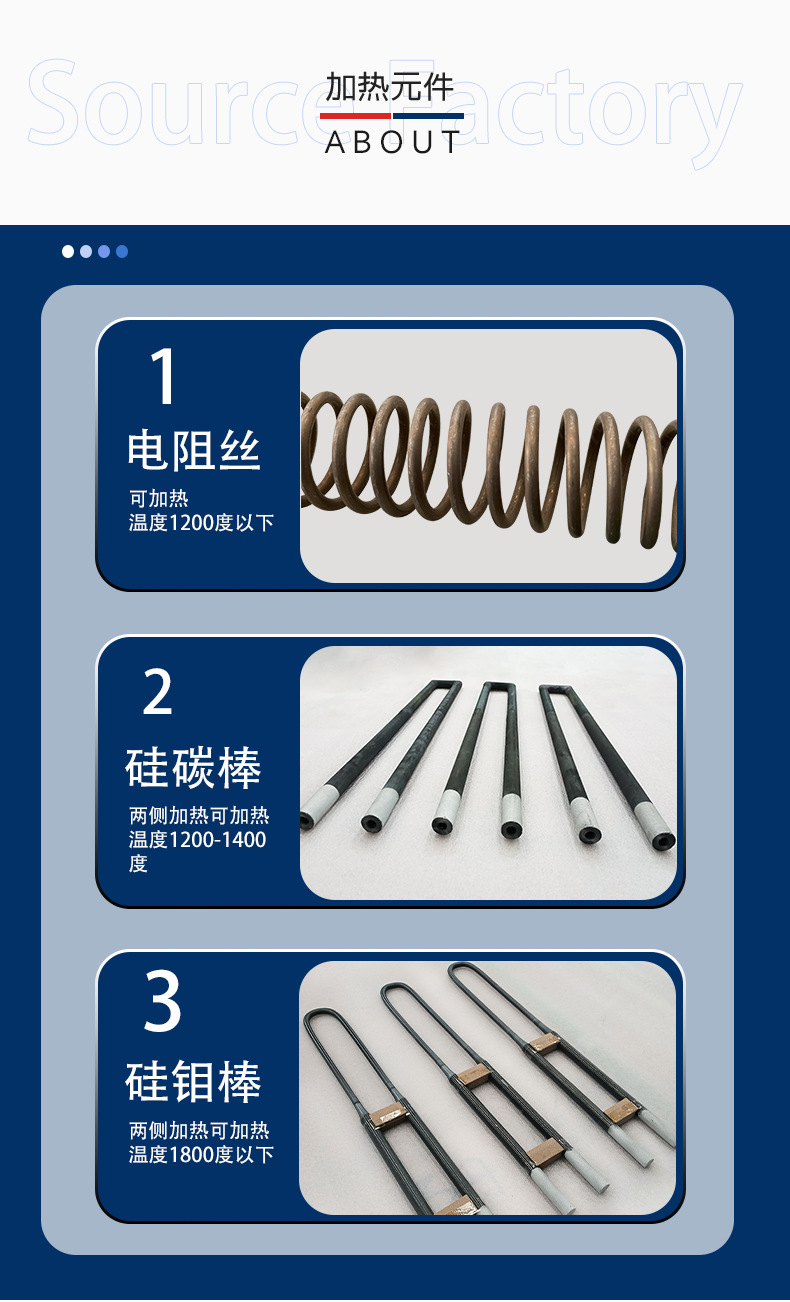 Source Factory
加热元件
ABOUT

1
电阻丝
可加热
温度1200度以下

2
硅碳棒
两侧加热可加热
温度1200-1400度

3
硅钼棒
两侧加热可加热
温度1800度以下