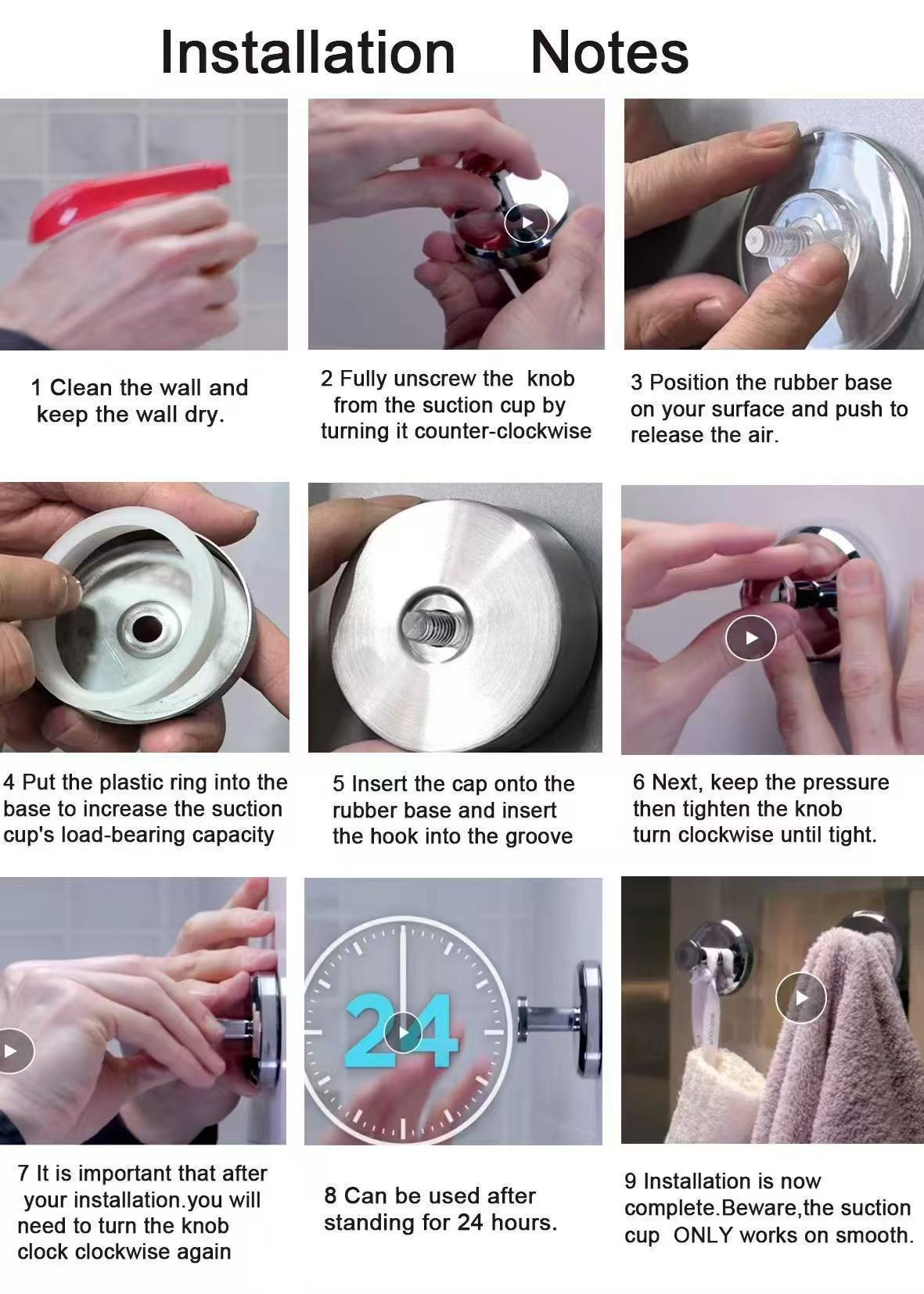 Installation Notes

1 Clean the wall and keep the wall dry.

2 Fully unscrew the knob from the suction cup by turning it counter-clockwise

3 Position the rubber base on your surface and push to release the air.

4 Put the plastic ring into the base to increase the suction cup's load-bearing capacity

5 Insert the cap onto the rubber base and insert the hook into the groove

6 Next, keep the pressure then tighten the knob turn clockwise until tight.

24

7 It is important that after your installation.you will need to turn the knob clock clockwise again

8 Can be used after standing for 24 hours.

9 Installation is now complete.Beware,the suction cup ONLY works on smooth.