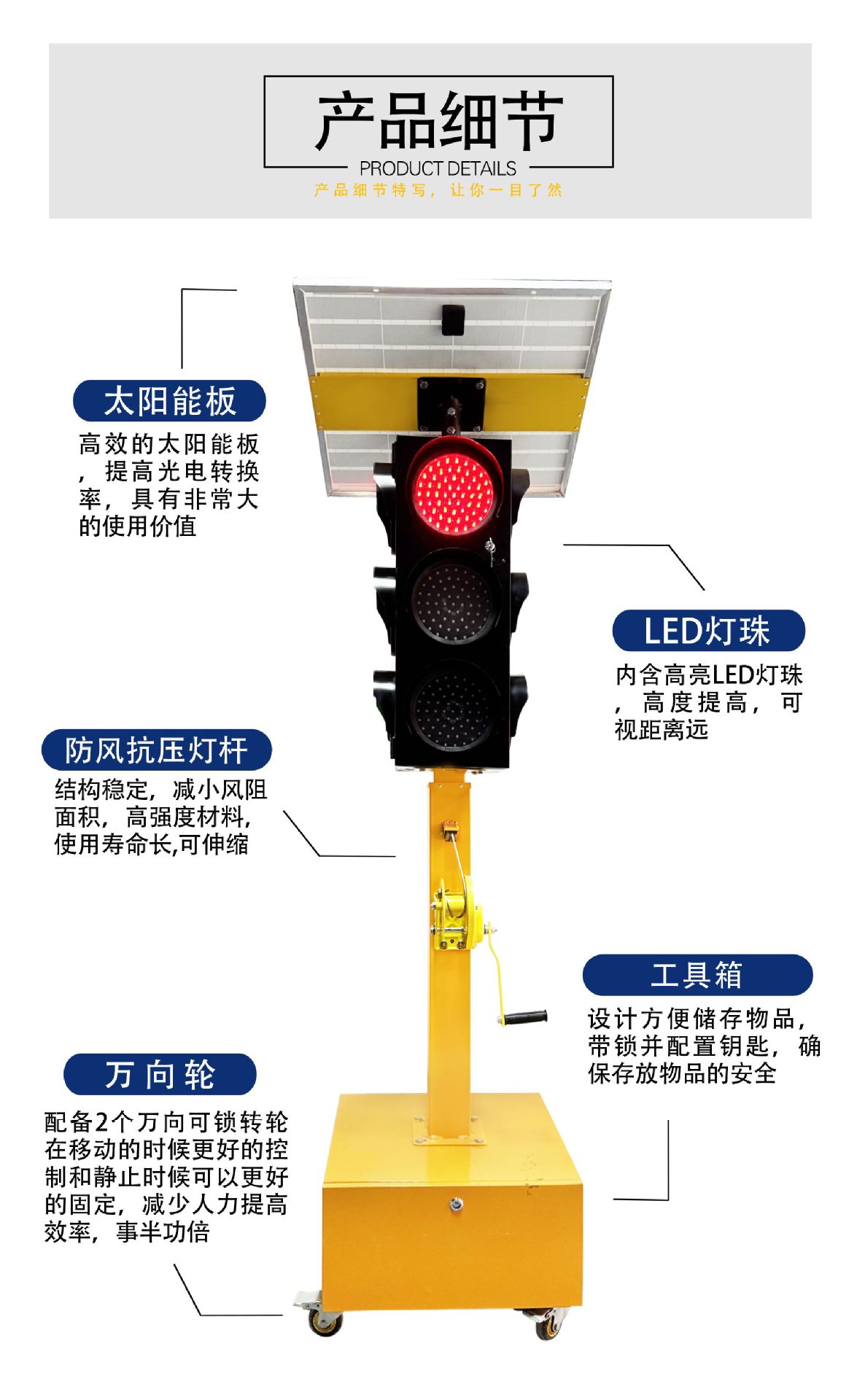 产品细节
PRODUCT DETAILS
产品细节特写，让你一目了然

太阳能板
高效的太阳能板，提高光电转换率，具有非常大的使用价值

LED灯珠
内含高亮LED灯珠，高度提高，可视距离远

防风抗压灯杆
结构稳定，减小风阻面积，高强度材料，使用寿命长,可伸缩

工具箱
设计方便储存物品，带锁并配置钥匙，确保存放物品的安全

万向轮
配备2个万向可锁转轮在移动的时候更好的控制和静止时候可以更好的固定，减少人力提高效率，事半功倍