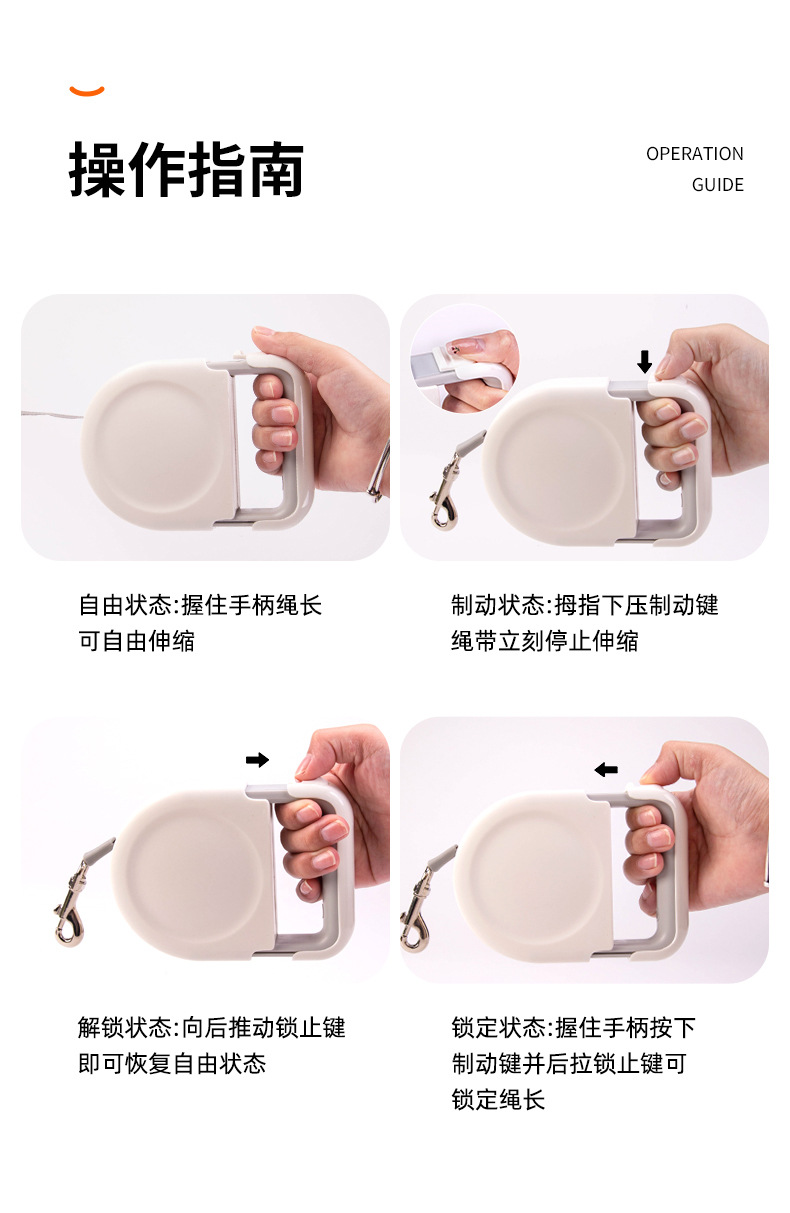 操作指南

OPERATION GUIDE

自由状态:握住手柄绳长可自由伸缩

制动状态:拇指下压制动键绳带立刻停止伸缩

解锁状态:向后推动锁止键即可恢复自由状态

锁定状态:握住手柄按下制动键并后拉锁止键可锁定绳长