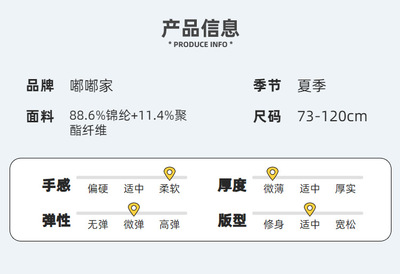 产品信息
* PRODUCE INFO *

品牌 嘟嘟家

面料 88.6%锦纶+11.4%聚酯纤维

季节 夏季

尺码 73-120cm

手感
偏硬 适中 柔软

弹性
无弹 微弹 高弹

厚度
微薄 适中 厚实

版型
修身 适中 宽松