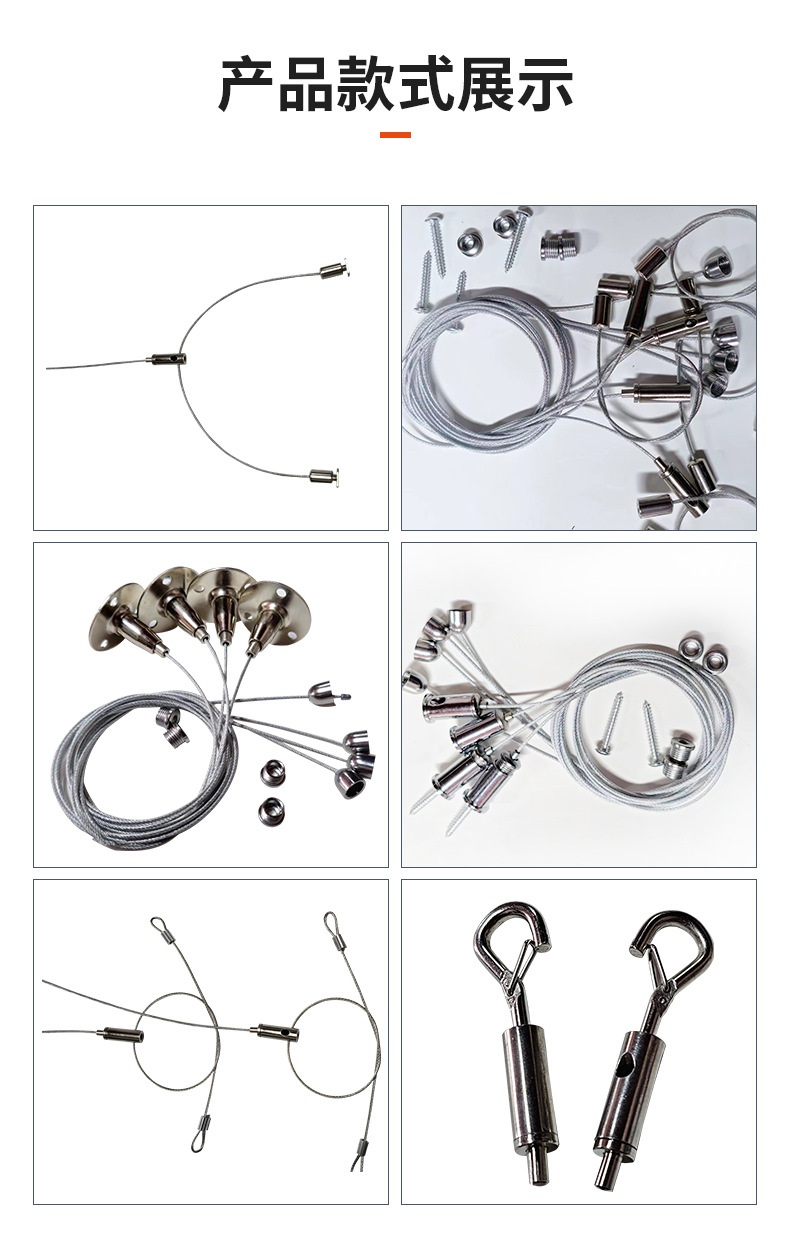 产品款式展示