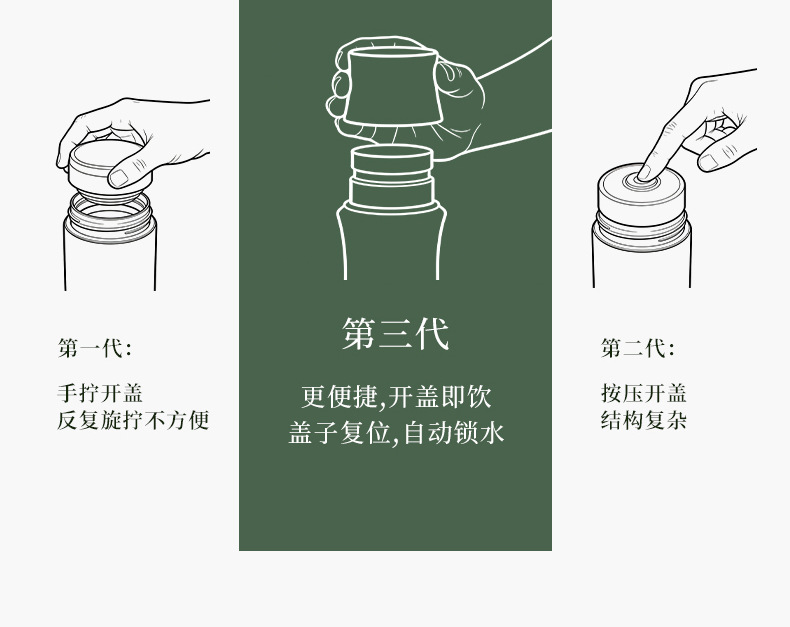 第一代：

手拧开盖
反复旋拧不方便

第三代

更便捷,开盖即饮
盖子复位,自动锁水

第二代：

按压开盖
结构复杂