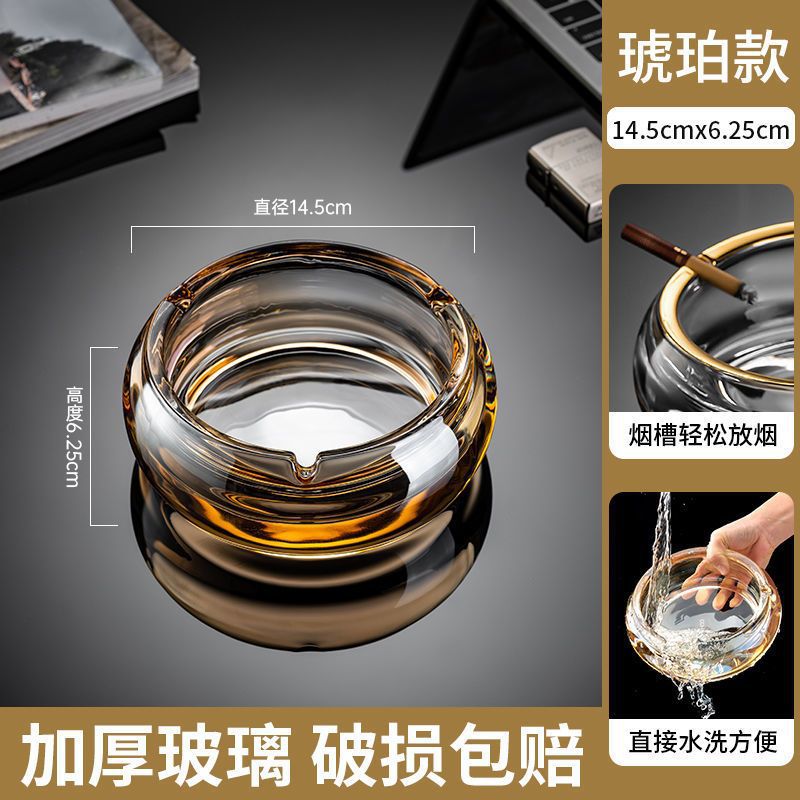 琥珀款

14.5cmx6.25cm

直径14.5cm

高度6.25cm

烟槽轻松放烟

直接水洗方便

加厚玻璃 破损包赔