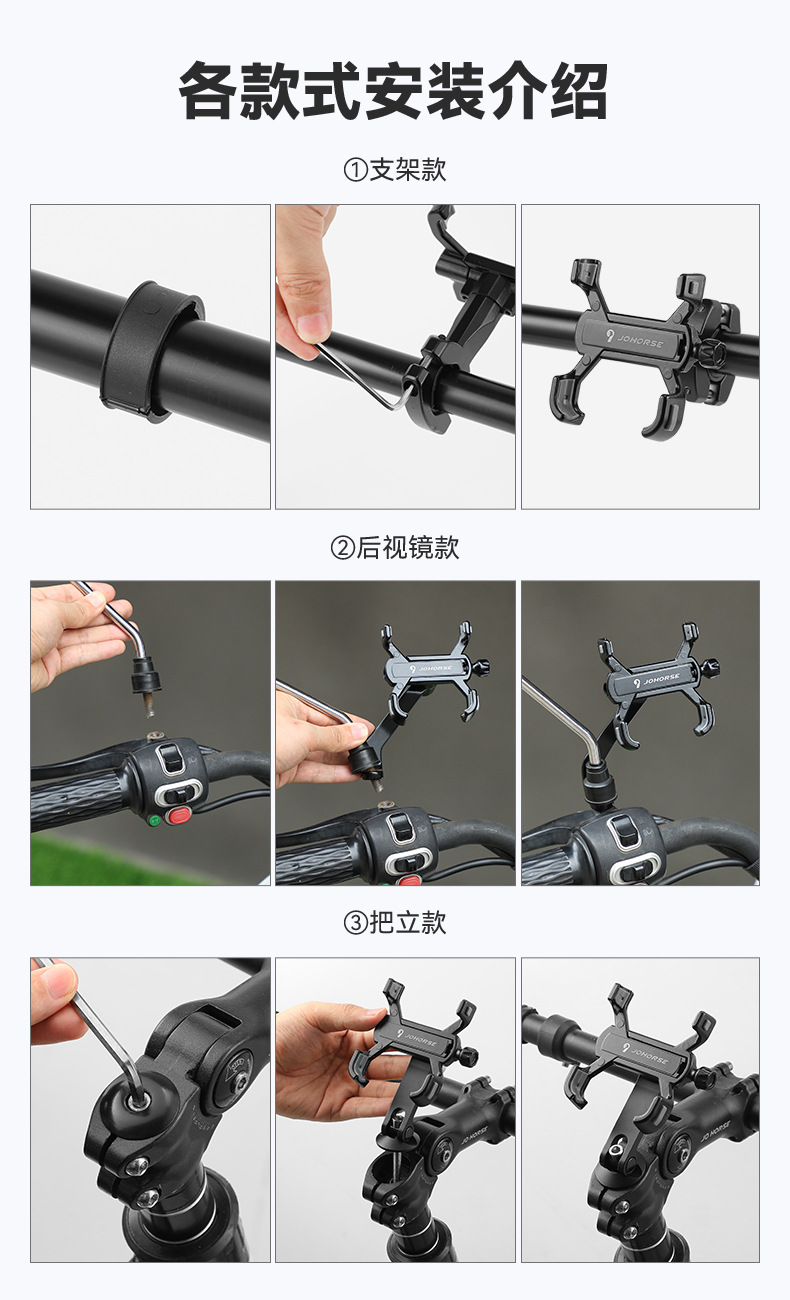 各款式安装介绍

①支架款

JOHORSE

②后视镜款

JOHORSE

JOHORSE

③把立款

JOHORSE

JOHORSE

JO HORSE