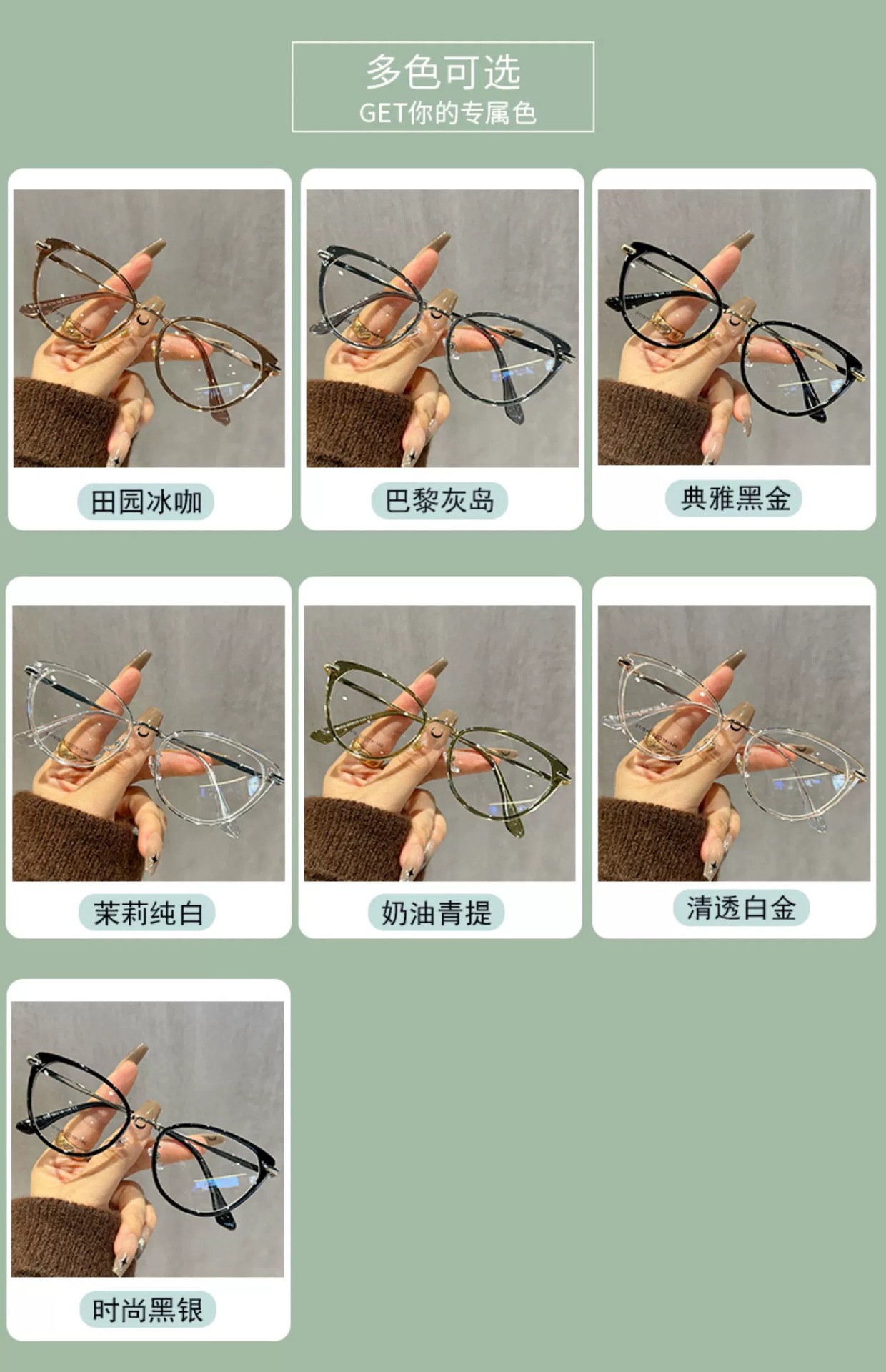 多色可选
GET你的专属色

田园冰咖

巴黎灰岛

典雅黑金

茉莉纯白

奶油青提

清透白金

时尚黑银