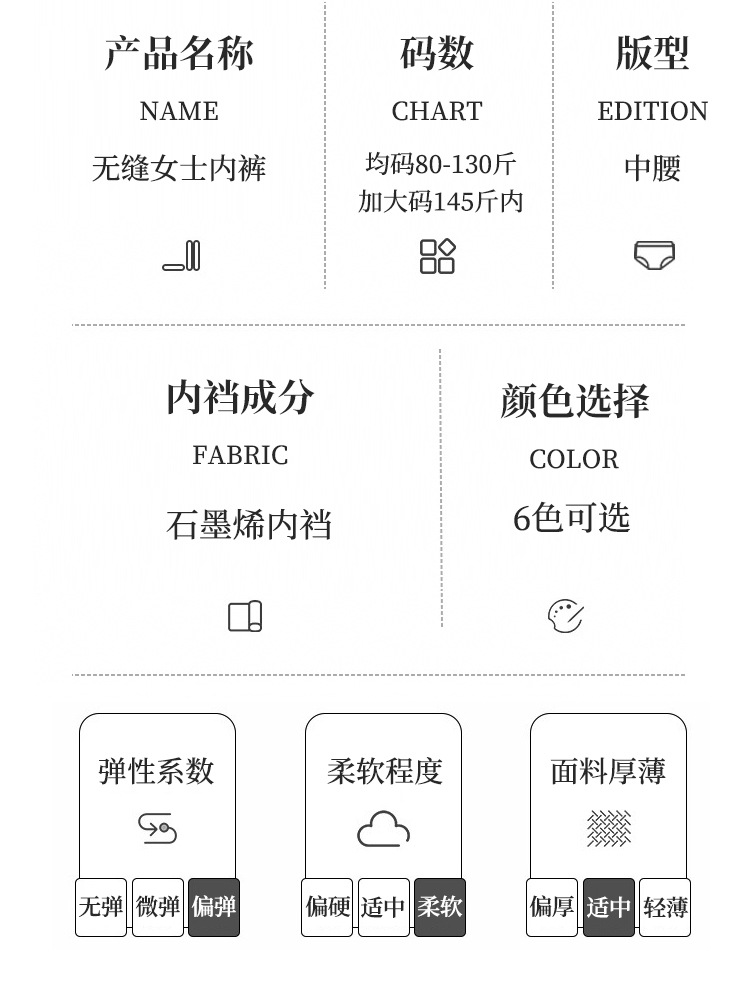 产品名称
NAME
无缝女士内裤

码数
CHART
均码80-130斤
加大码145斤内

版型
EDITION
中腰

内裆成分
FABRIC
石墨烯内裆

颜色选择
COLOR
6色可选

弹性系数
无弹 微弹 偏弹

柔软程度
偏硬 适中 柔软

面料厚薄
偏厚 适中 轻薄