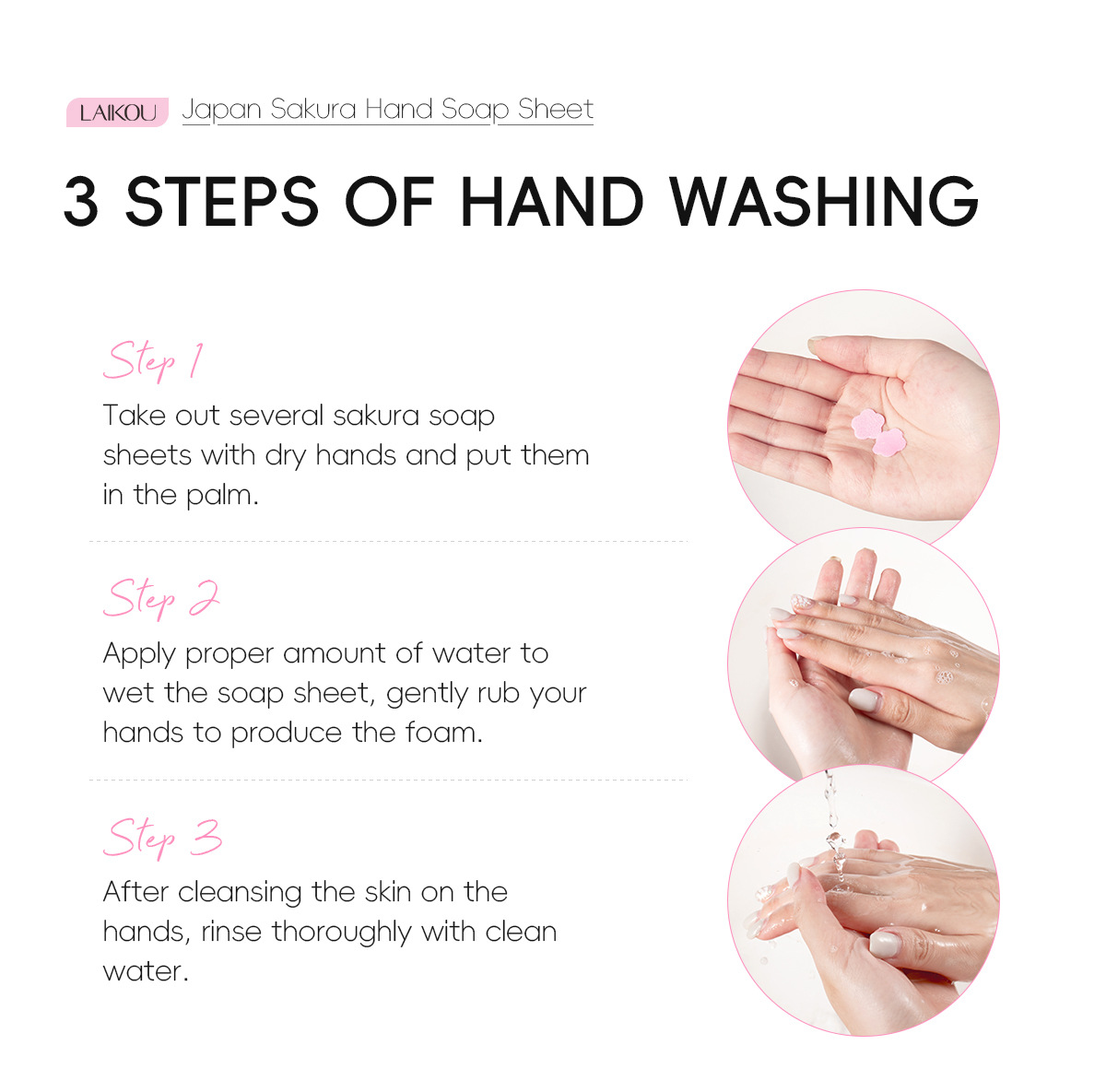 LAIKOU Japan Sakura Hand Soap Sheet

3 STEPS OF HAND WASHING

Step 1
Take out several sakura soap sheets with dry hands and put them in the palm.

Step 2
Apply proper amount of water to wet the soap sheet, gently rub your hands to produce the foam.

Step 3
After cleansing the skin on the hands, rinse thoroughly with clean water.