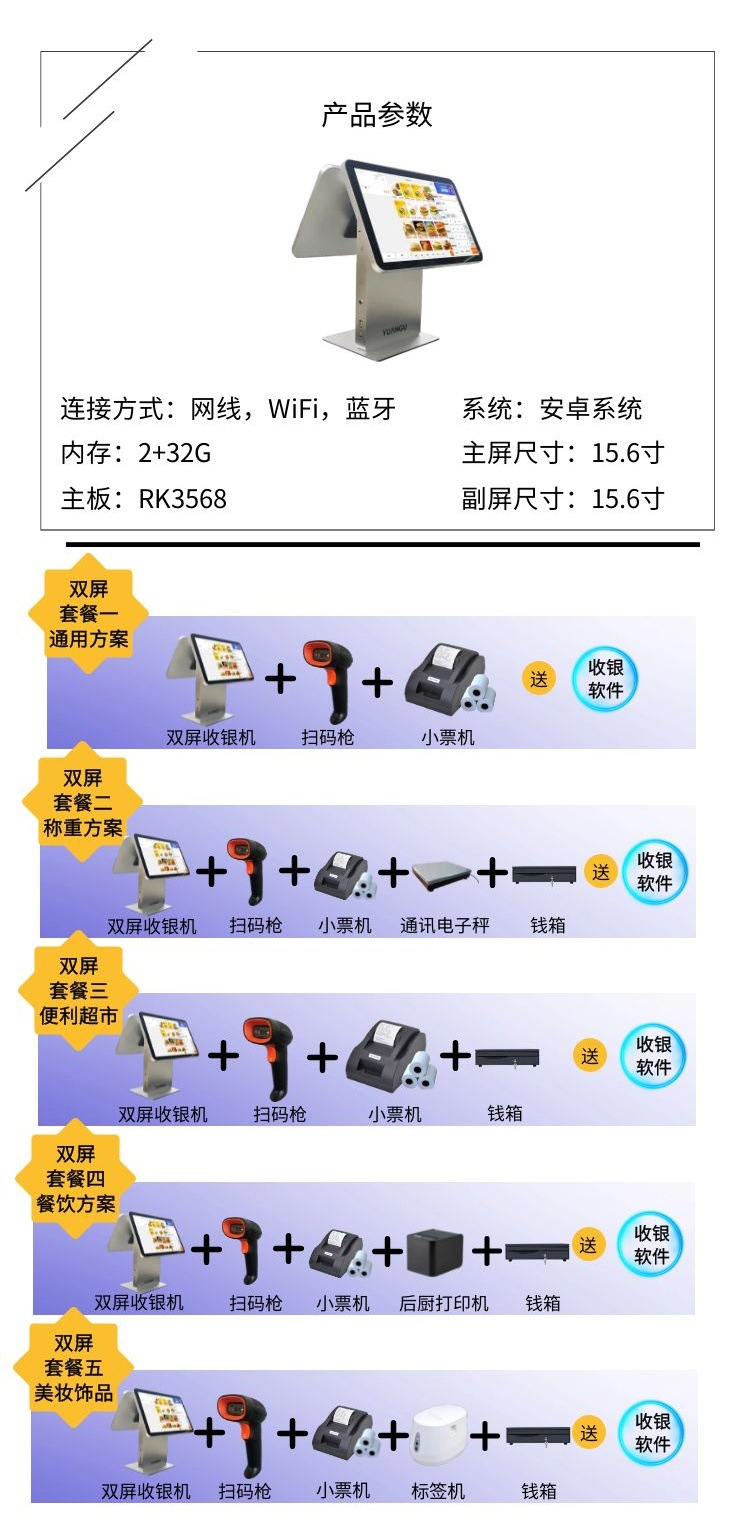 产品参数

YUANGU

连接方式：网线，WiFi，蓝牙
内存：2+32G
主板：RK3568

系统：安卓系统
主屏尺寸：15.6寸
副屏尺寸：15.6寸

双屏
套餐一
通用方案

双屏收银机 + 扫码枪 + 小票机 送 收银软件

双屏
套餐二
称重方案

双屏收银机 + 扫码枪 + 小票机 + 通讯电子秤 + 钱箱 送 收银软件

双屏
套餐三
便利超市

双屏收银机 + 扫码枪 + 小票机 + 钱箱 送 收银软件

双屏
套餐四
餐饮方案

双屏收银机 + 扫码枪 + 小票机 + 后厨打印机 + 钱箱 送 收银软件

双屏
套餐五
美妆饰品

双屏收银机 + 扫码枪 + 小票机 + 标签机 + 钱箱 送 收银软件