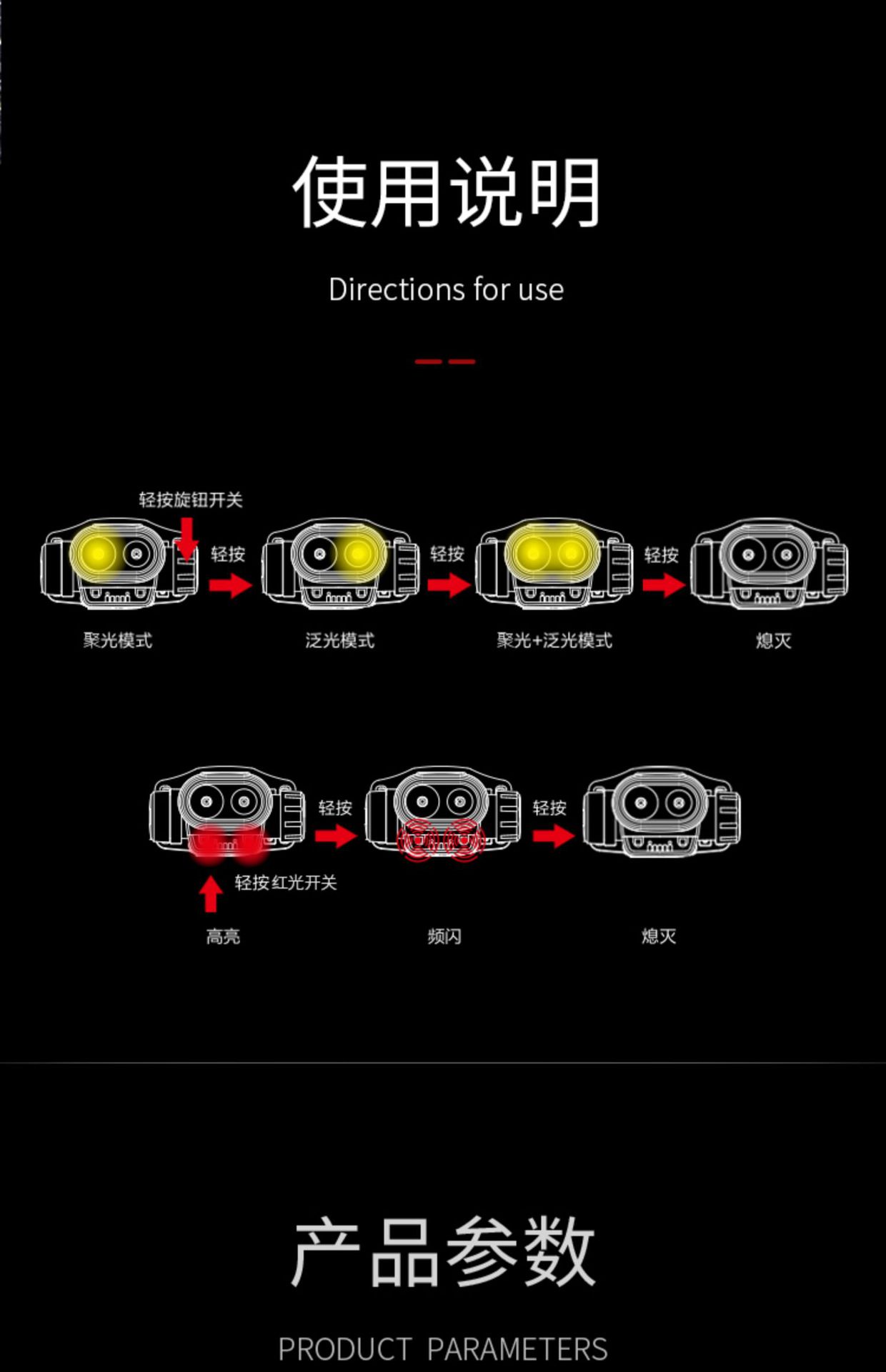 使用说明

Directions for use

轻按旋钮开关

轻按

轻按

轻按

聚光模式

泛光模式

聚光+泛光模式

熄灭

轻按

轻按

轻按红光开关

高亮

频闪

熄灭

产品参数

PRODUCT PARAMETERS