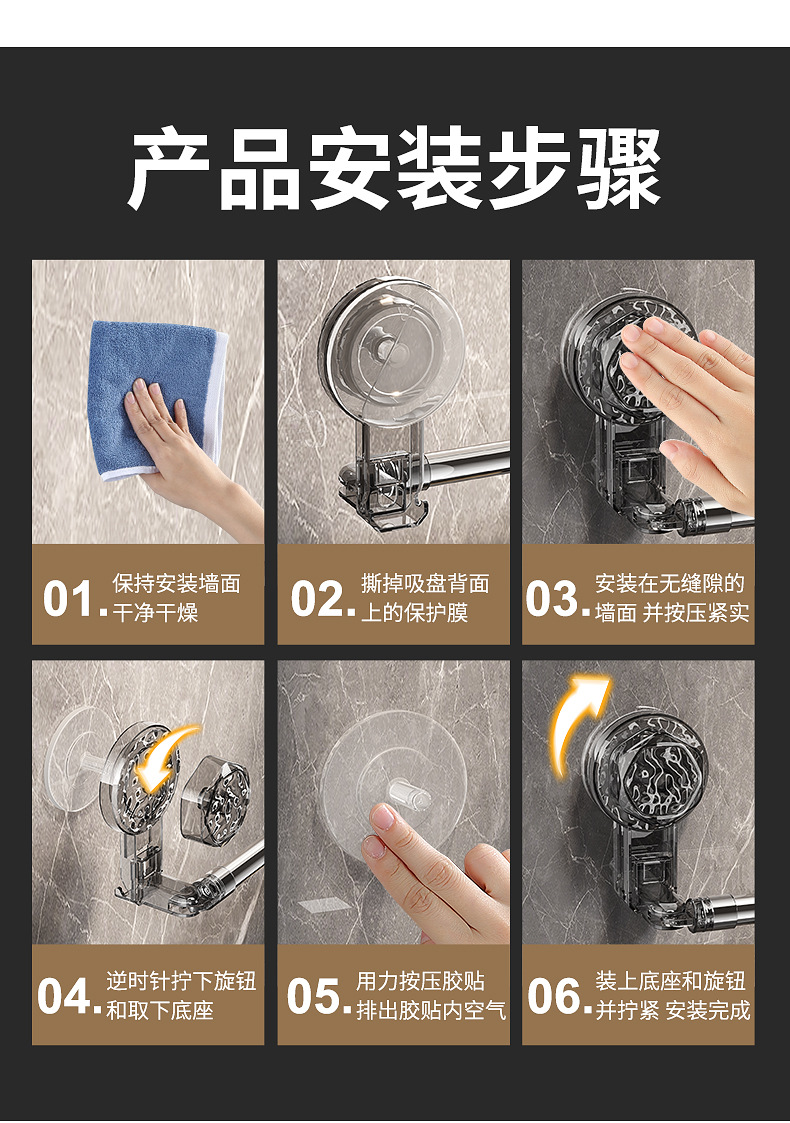 产品安装步骤

01. 保持安装墙面干净干燥

02. 撕掉吸盘背面上的保护膜

03. 安装在无缝隙的墙面 并按压紧实

04. 逆时针拧下旋钮和取下底座

05. 用力按压胶贴排出胶贴内空气

06. 装上底座和旋钮并拧紧 安装完成