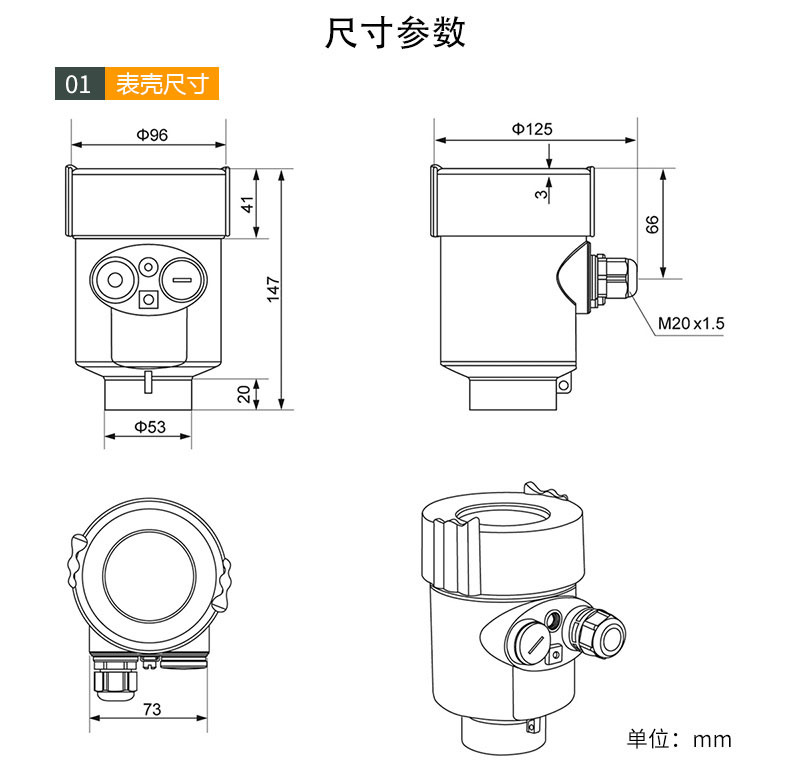 尺寸参数

01 表壳尺寸

Φ96

41

147

20

Φ53

Φ125

3

66

M20 x1.5

73

单位：mm