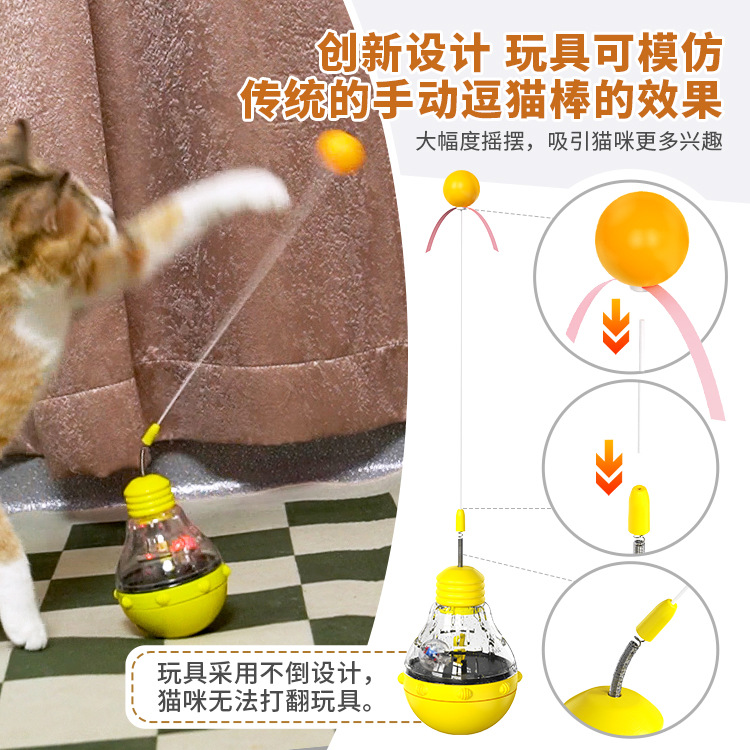 创新设计 玩具可模仿
传统的手动逗猫棒的效果

大幅度摇摆，吸引猫咪更多兴趣

玩具采用不倒设计，
猫咪无法打翻玩具。