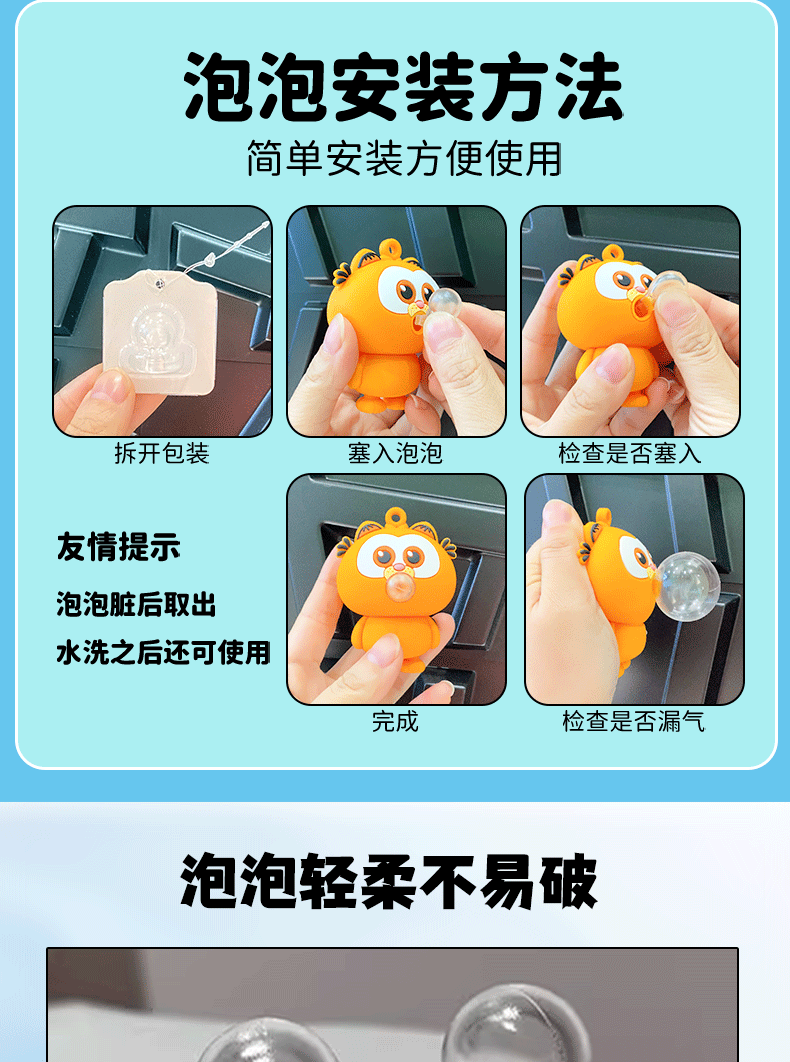 泡泡安装方法

简单安装方便使用

拆开包装

塞入泡泡

检查是否塞入

友情提示

泡泡脏后取出

水洗之后还可使用

完成

检查是否漏气

泡泡轻柔不易破